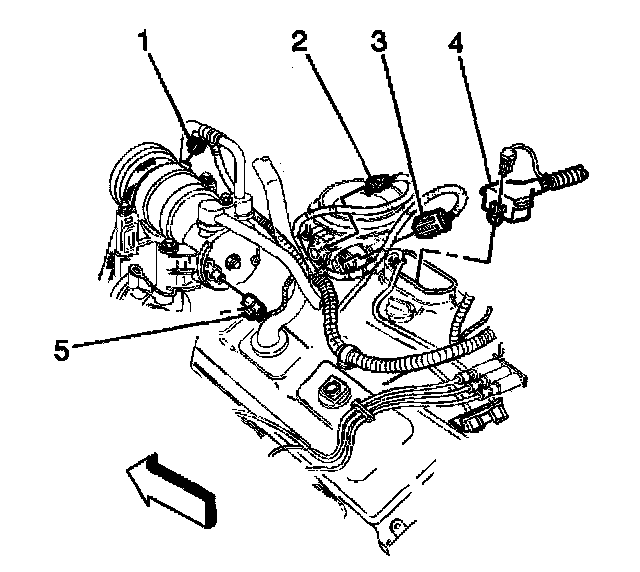 1
2
3
4
5