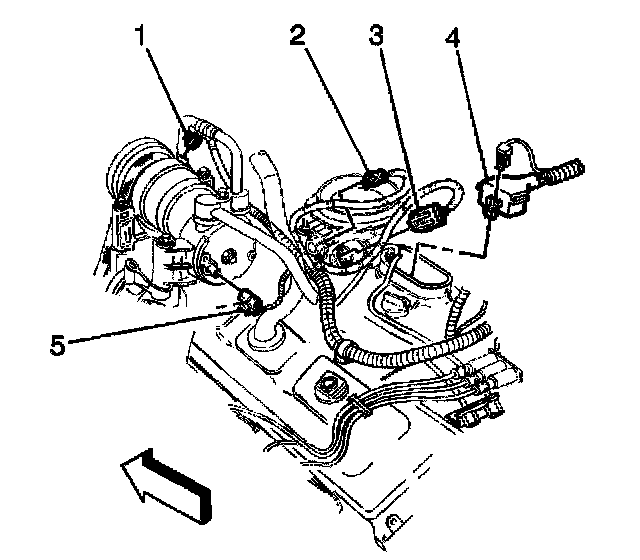 1
2
3
4
5