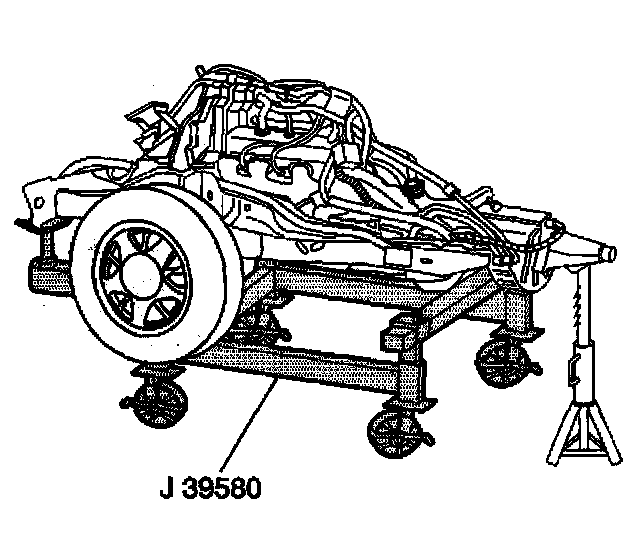 J 39580