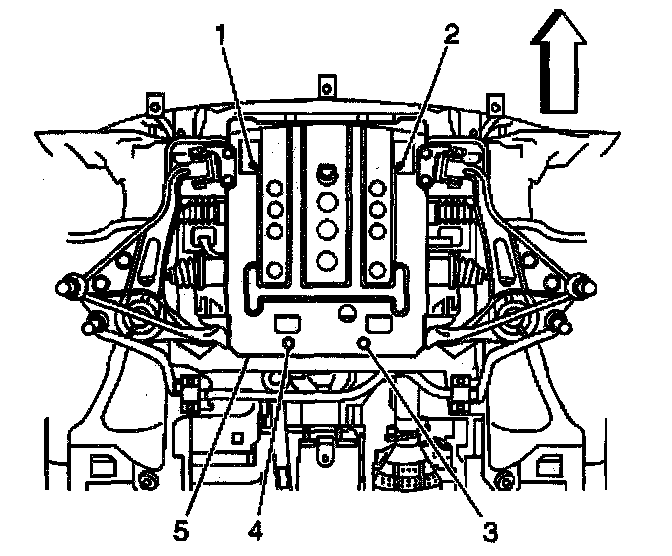 1
2
5
4
3