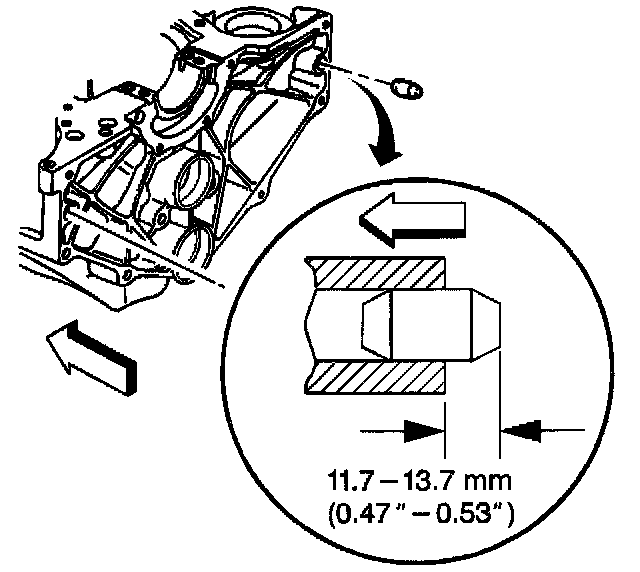 11.7 – 13.7 mm
(0.47" – 0.53")