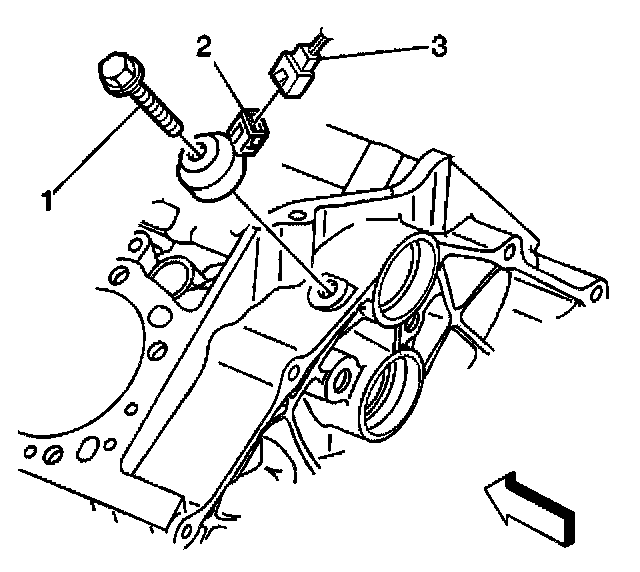 2
3
1