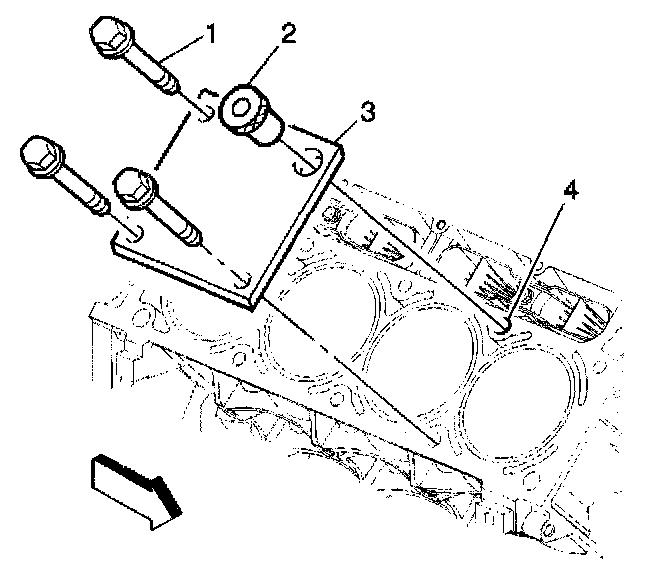 1
2
3
4