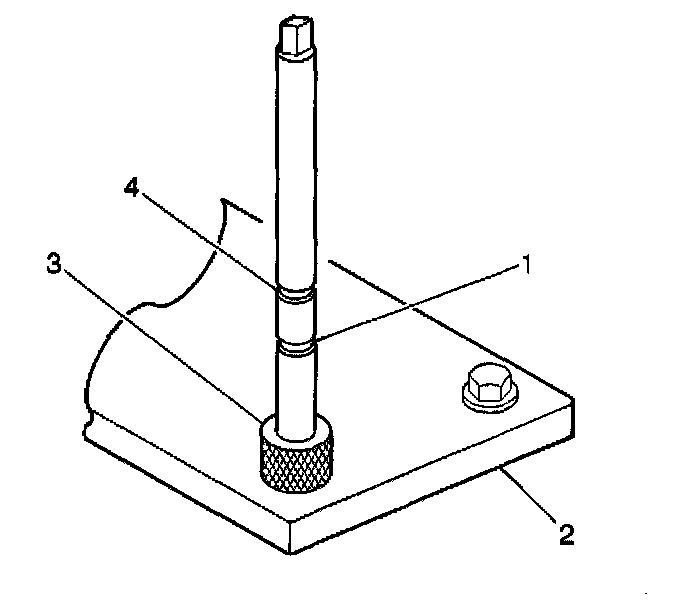 4
3
1
2