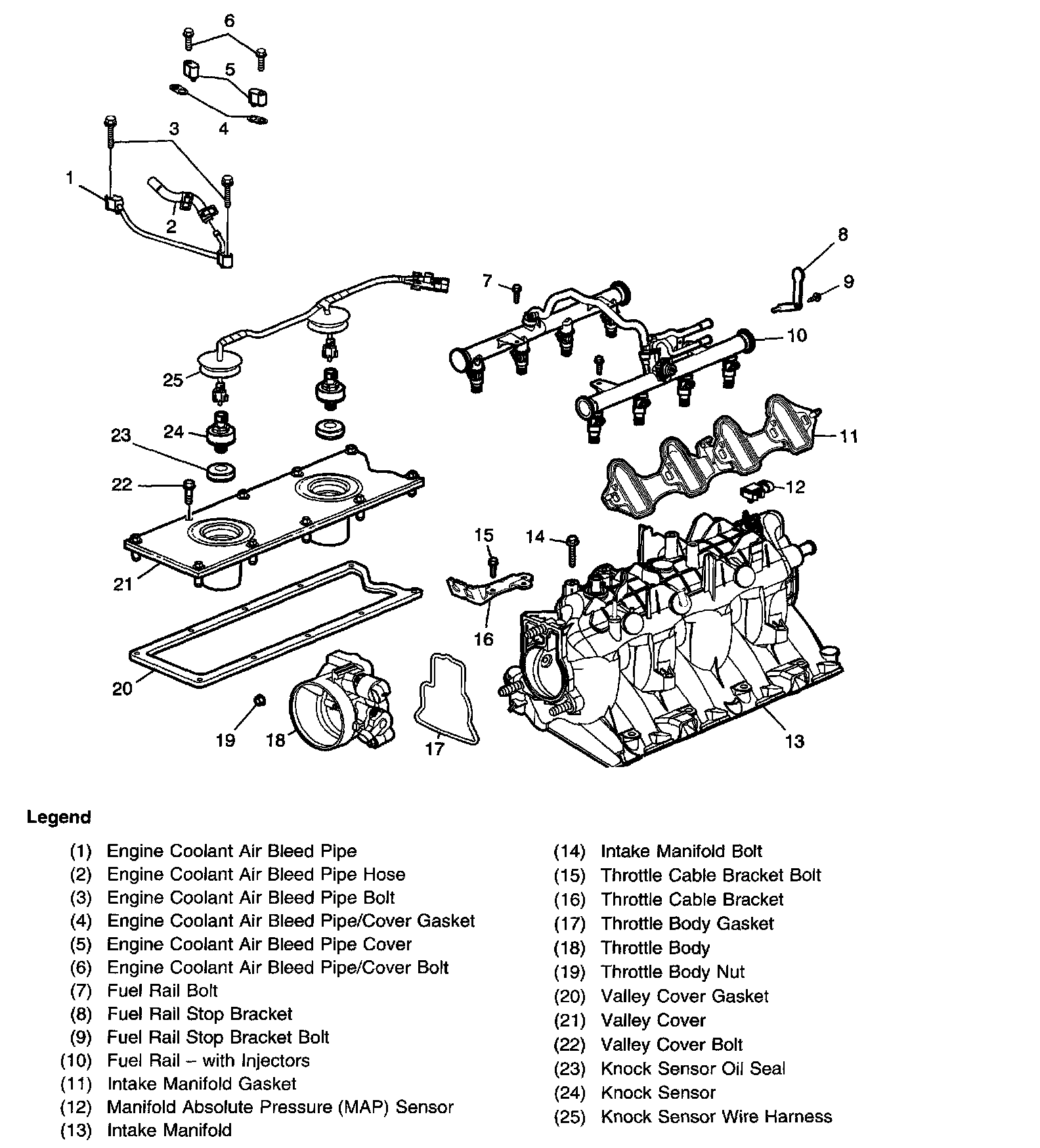 6
5
4
3
1
2
8
7
9
10
25
24
23
22
11
12
15
14
21
16
20
19
18
17
13

Legend

(1) Engine Coolant Air Bleed Pipe
(2) Engine Coolant Air Bleed Pipe Hose
(3) Engine Coolant Air Bleed Pipe Bolt
(4) Engine Coolant Air Bleed Pipe/Cover Gasket
(5) Engine Coolant Air Bleed Pipe Cover
(6) Engine Coolant Air Bleed Pipe/Cover Bolt
(7) Fuel Rail Bolt
(8) Fuel Rail Stop Bracket
(9) Fuel Rail Stop Bracket Bolt
(10) Fuel Rail – with Injectors
(11) Intake Manifold Gasket
(12) Manifold Absolute Pressure (MAP) Sensor
(13) Intake Manifold

(14) Intake Manifold Bolt
(15) Throttle Cable Bracket Bolt
(16) Throttle Cable Bracket
(17) Throttle Body Gasket
(18) Throttle Body
(19) Throttle Body Nut
(20) Valley Cover Gasket
(21) Valley Cover
(22) Valley Cover Bolt
(23) Knock Sensor Oil Seal
(24) Knock Sensor
(25) Knock Sensor Wire Harness