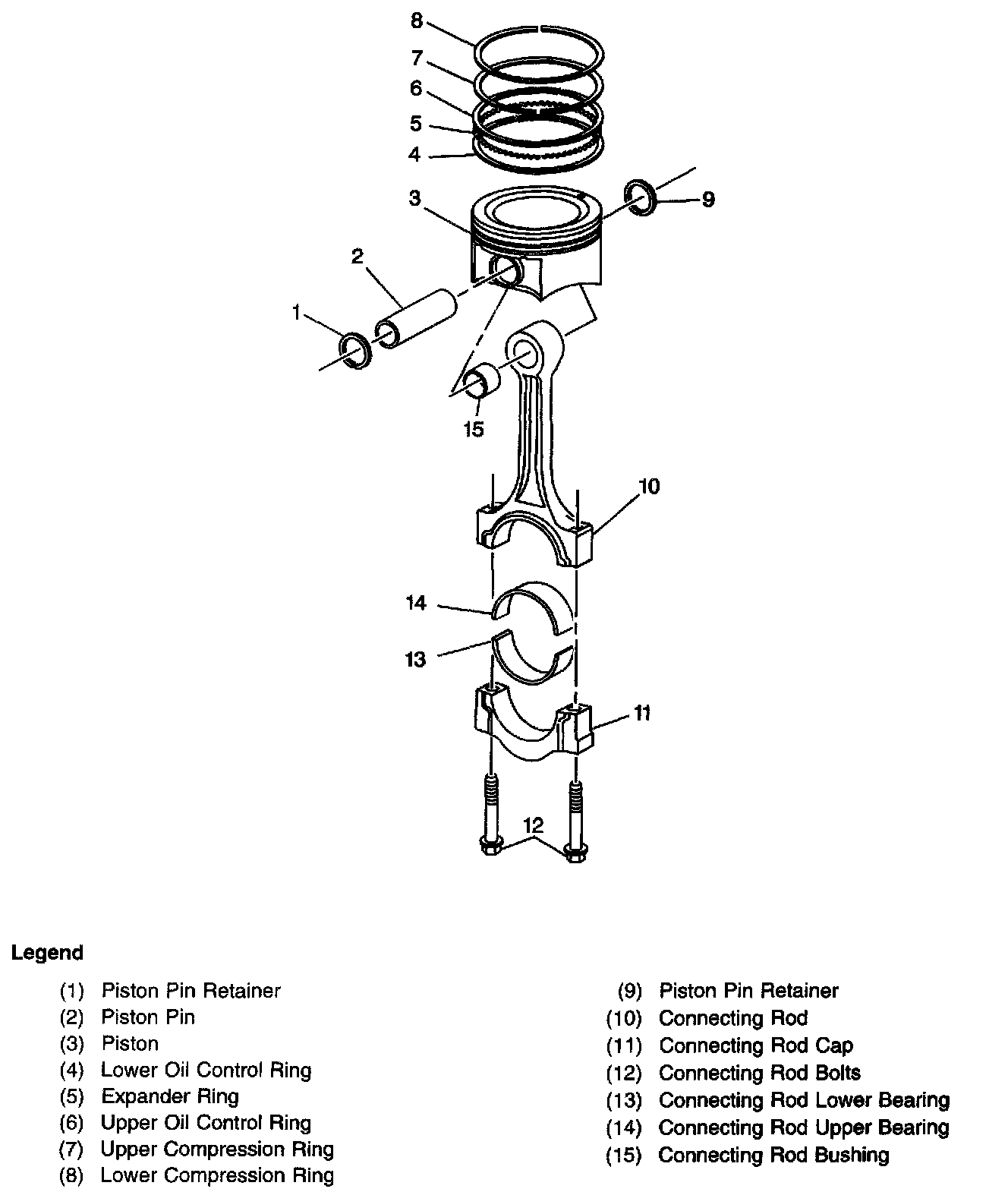 8
7
6
5
4
3
9
2
1
15
10
14
13
11
12

Legend

(1) Piston Pin Retainer
(2) Piston Pin
(3) Piston
(4) Lower Oil Control Ring
(5) Expander Ring
(6) Upper Oil Control Ring
(7) Upper Compression Ring
(8) Lower Compression Ring

(9) Piston Pin Retainer
(10) Connecting Rod
(11) Connecting Rod Cap
(12) Connecting Rod Bolts
(13) Connecting Rod Lower Bearing
(14) Connecting Rod Upper Bearing
(15) Connecting Rod Bushing