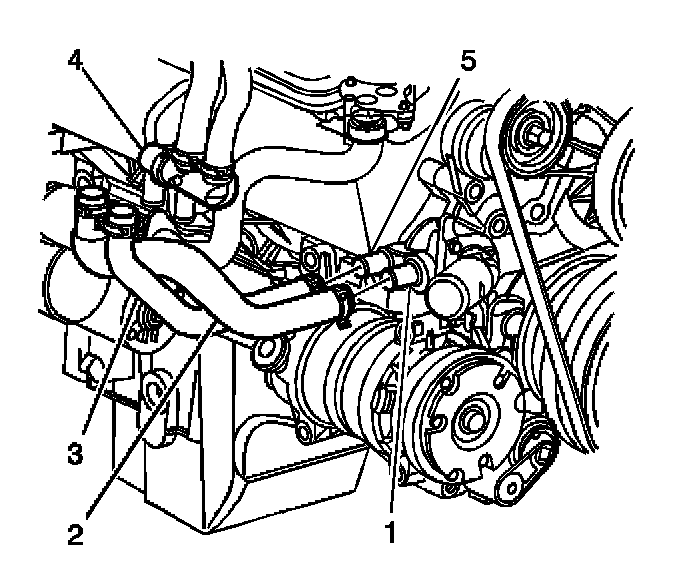 4
5
3
2
1