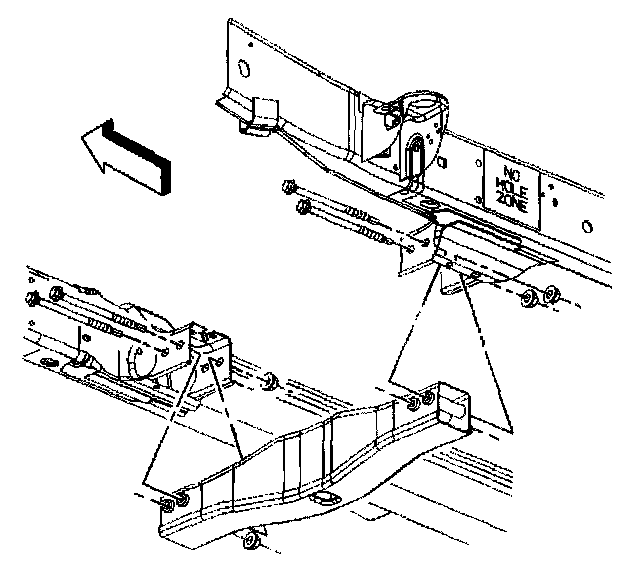 NO
HOLE
ZONE