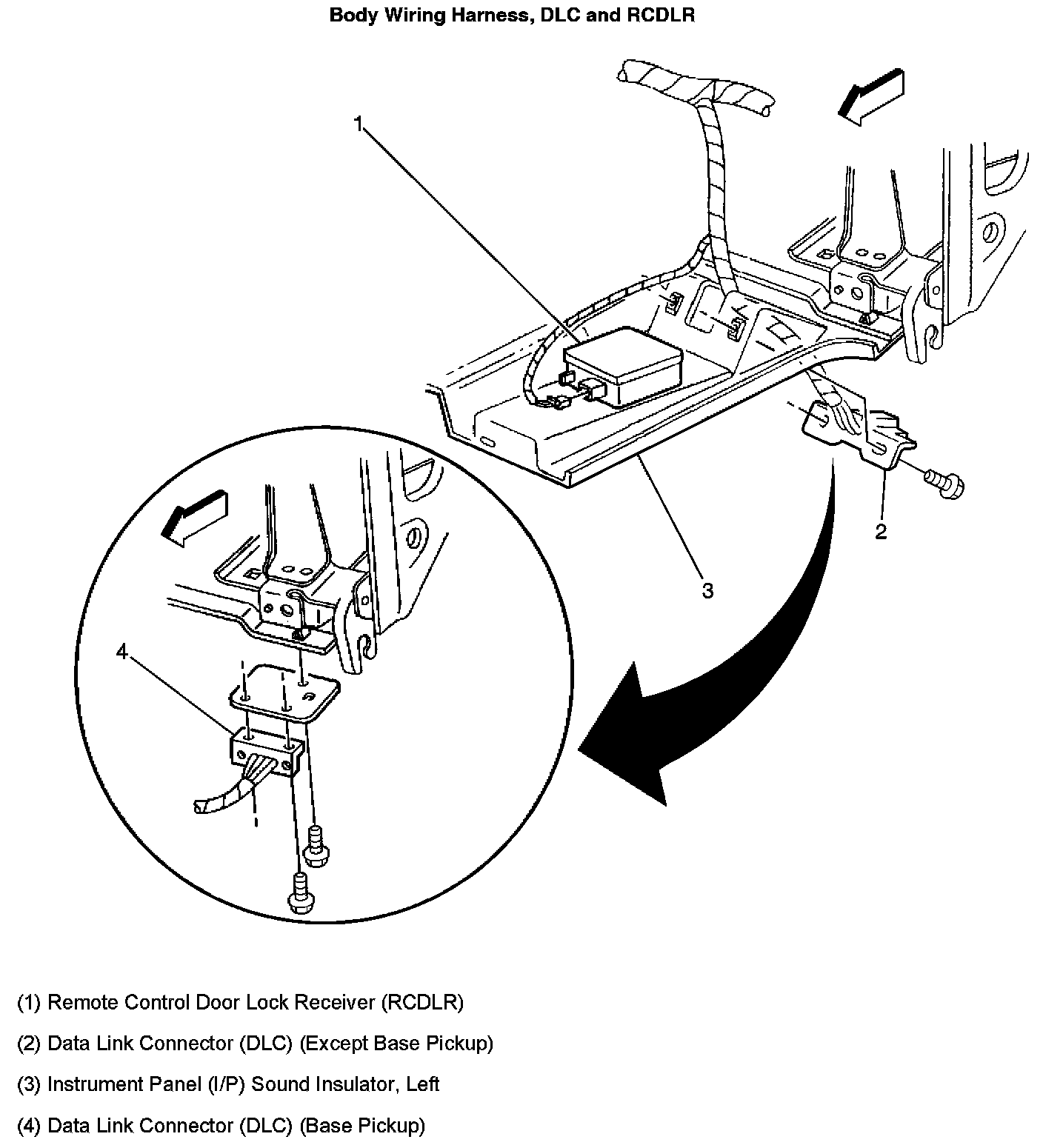 Body Wiring Harness, DLC and RCDLR

1

2

3

4

(1) Remote Control Door Lock Receiver (RCDLR)

(2) Data Link Connector (DLC) (Except Base Pickup)

(3) Instrument Panel (I/P) Sound Insulator, Left

(4) Data Link Connector (DLC) (Base Pickup)