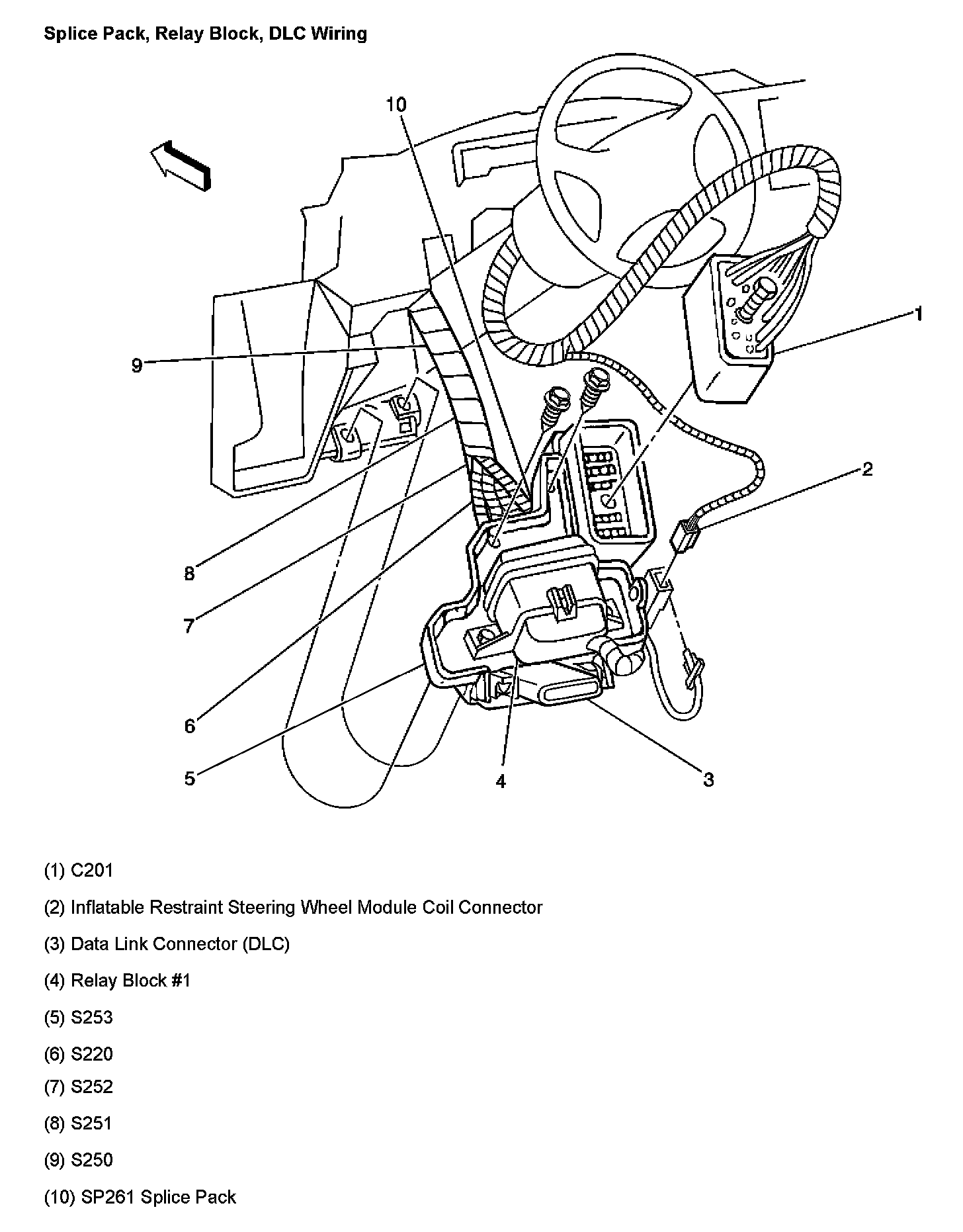 Splice Pack, Relay Block, DLC Wiring

10

1

9

2

8

7

6

5

4

3

(1) C201

(2) Inflatable Restraint Steering Wheel Module Coil Connector

(3) Data Link Connector (DLC)

(4) Relay Block #1

(5) S253

(6) S220

(7) S252

(8) S251

(9) S250

(10) SP261 Splice Pack