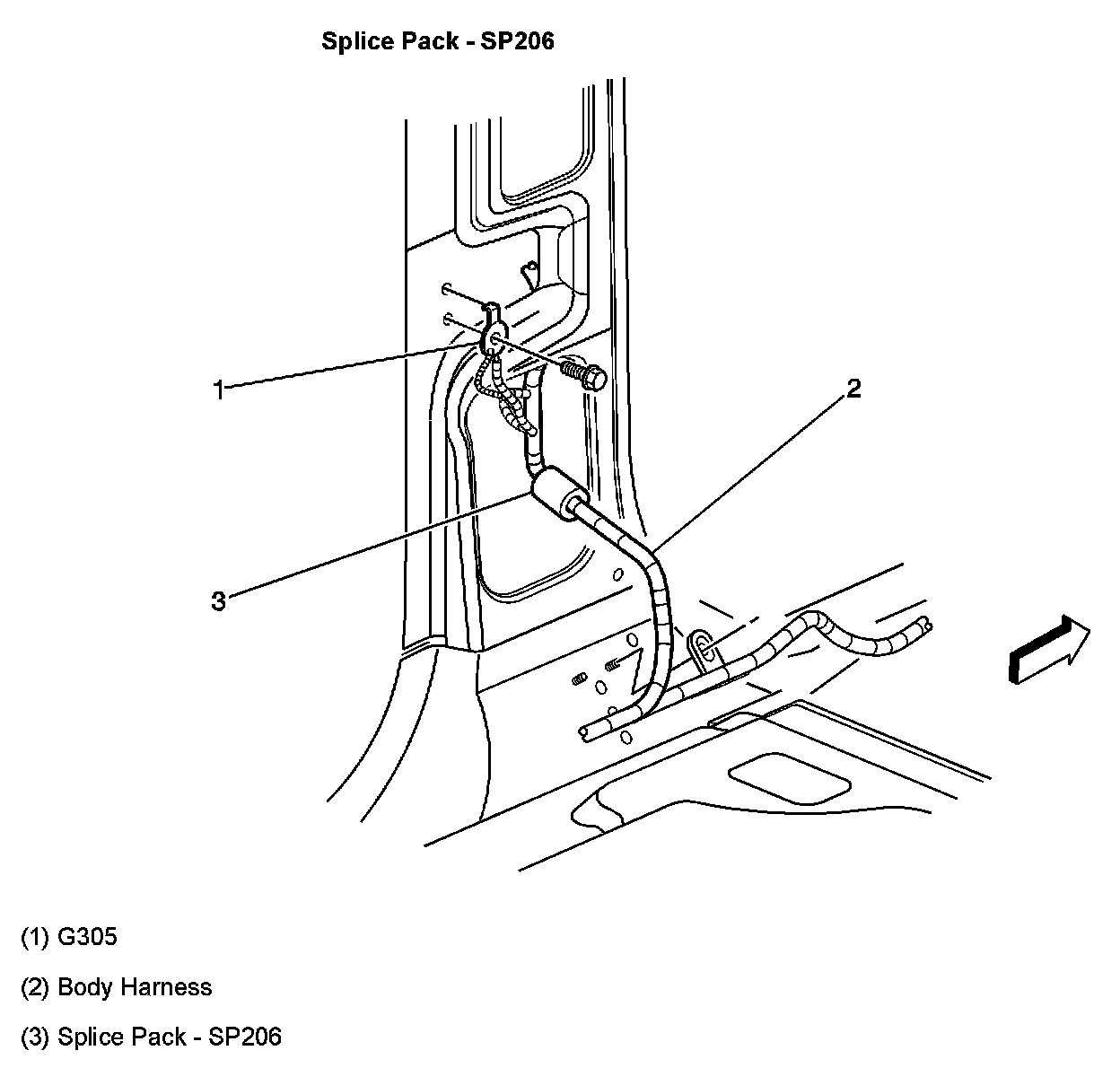 Splice Pack - SP206

1

2

3

(1) G305

(2) Body Harness

(3) Splice Pack - SP206