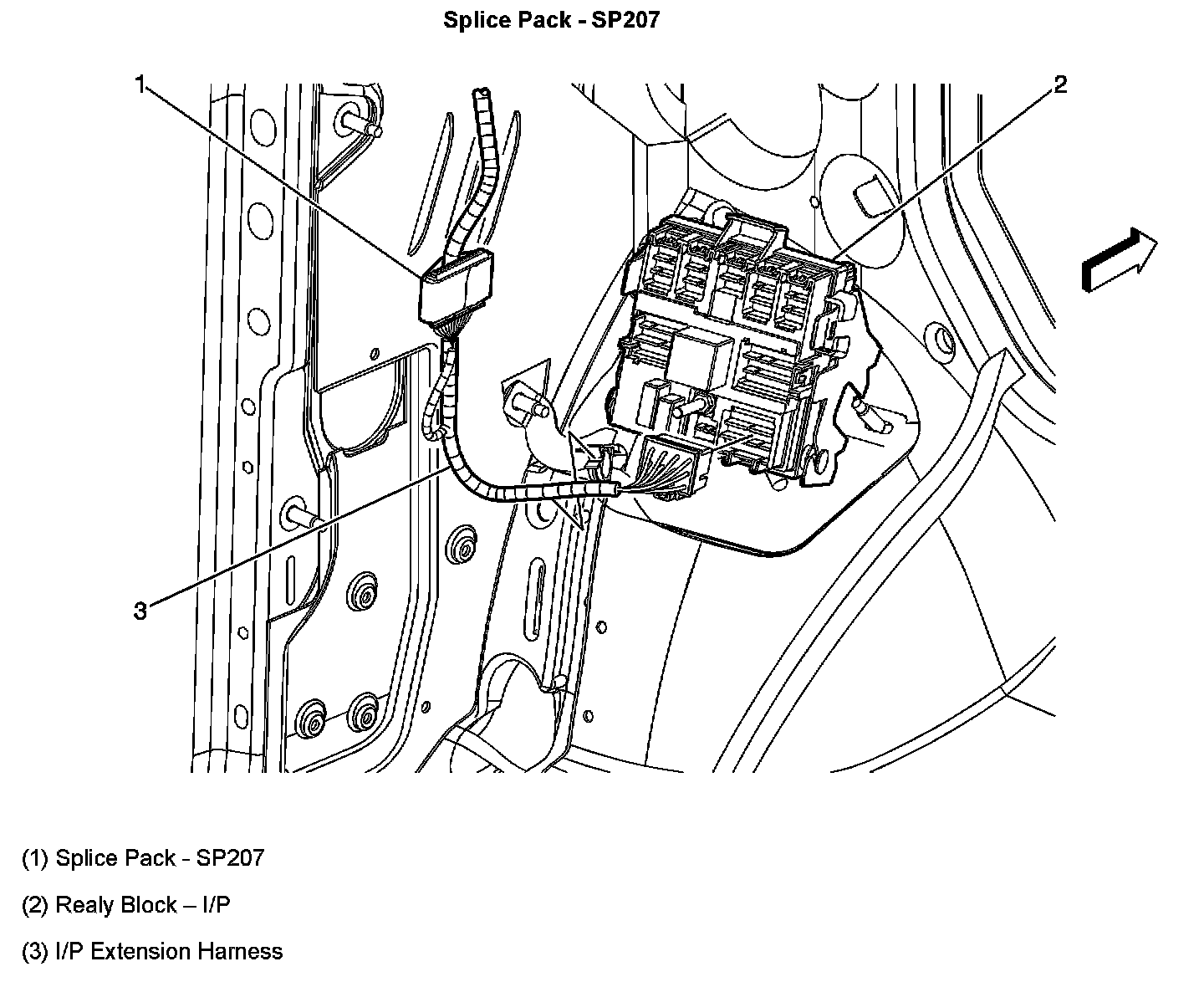 Splice Pack - SP207

1

2

3

(1) Splice Pack - SP207

(2) Realy Block – I/P

(3) I/P Extension Harness