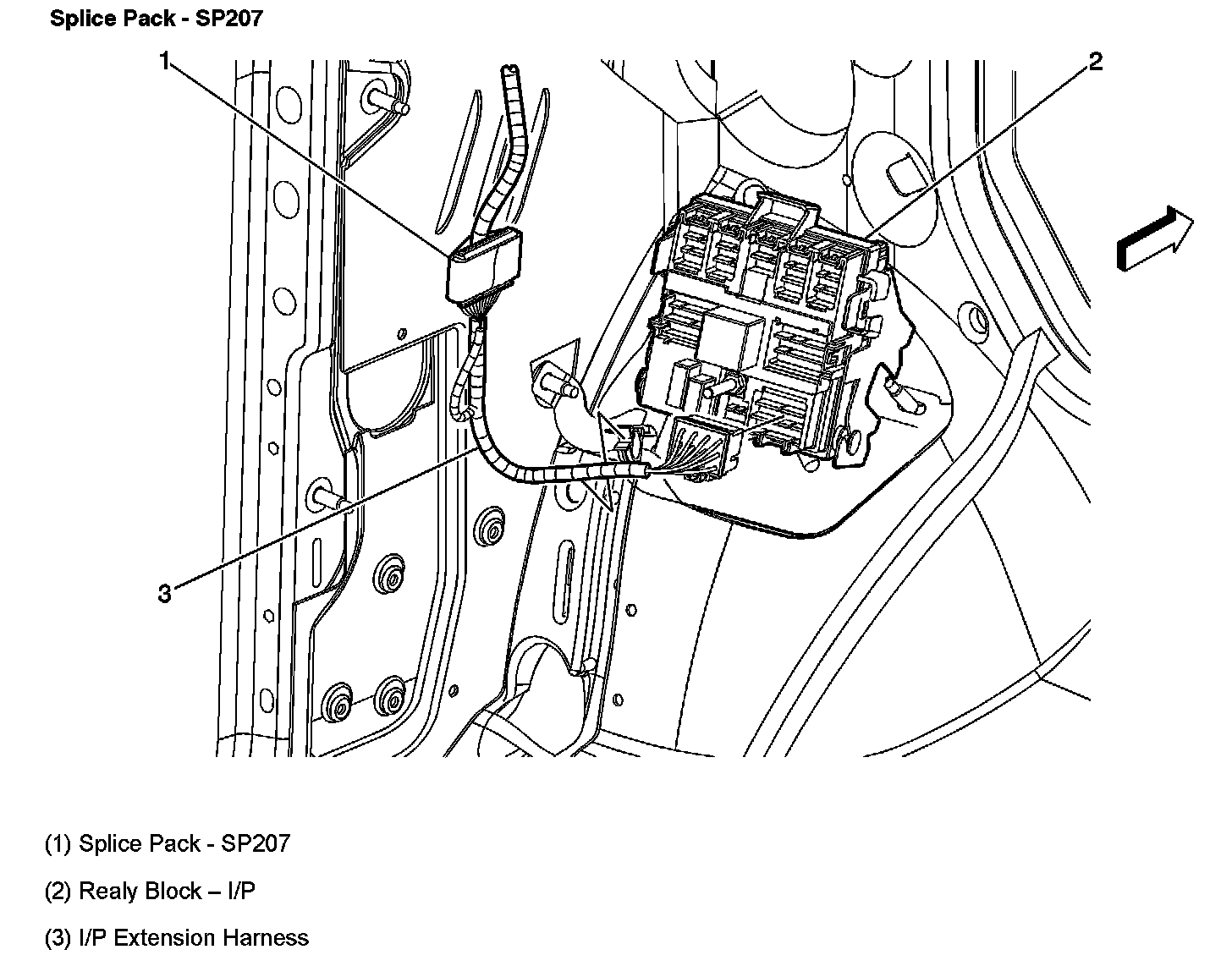 Splice Pack - SP207

1

2

3

(1) Splice Pack - SP207

(2) Realy Block – I/P

(3) I/P Extension Harness