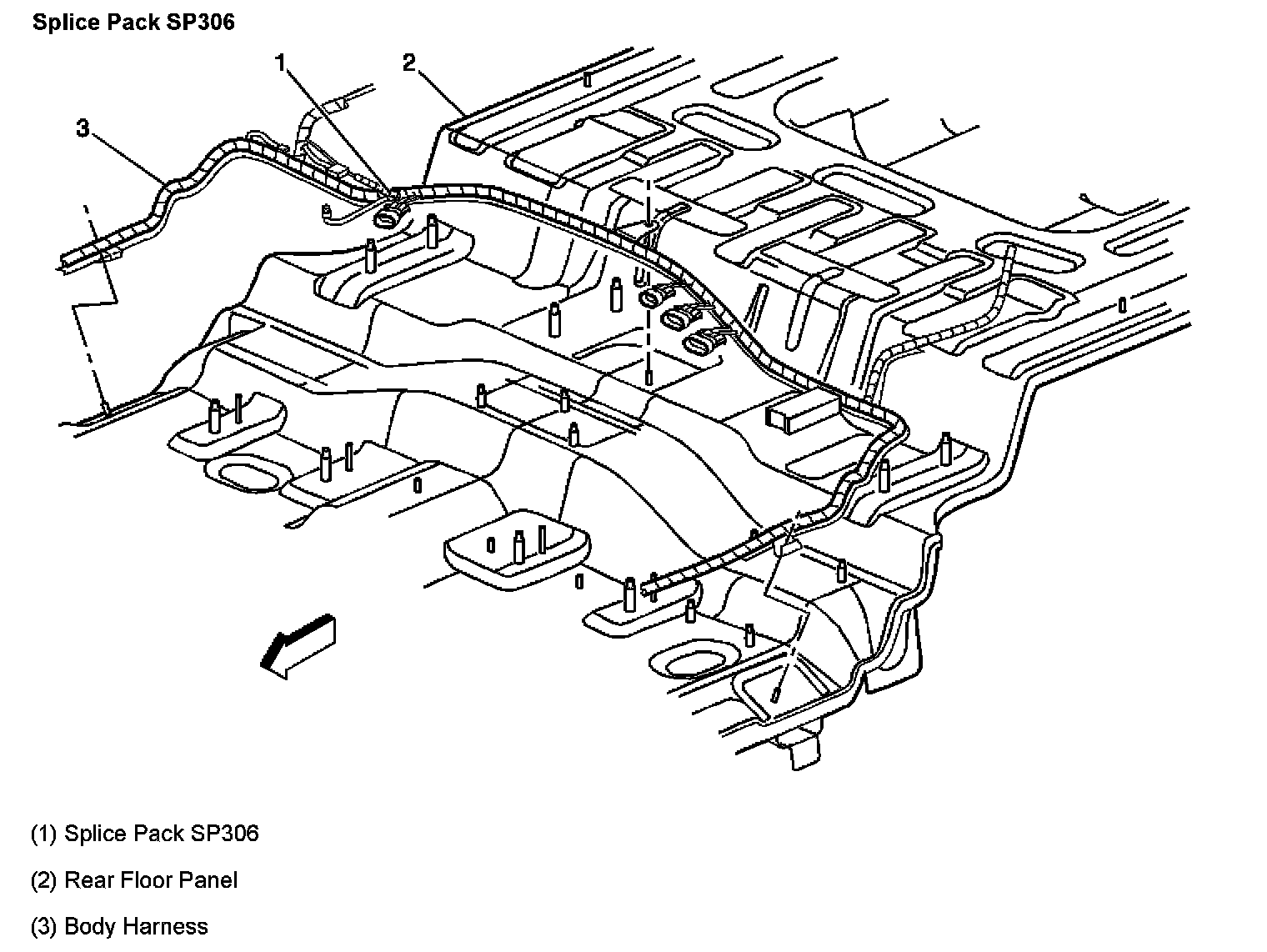 Splice Pack SP306

1
2
3

(1) Splice Pack SP306

(2) Rear Floor Panel

(3) Body Harness