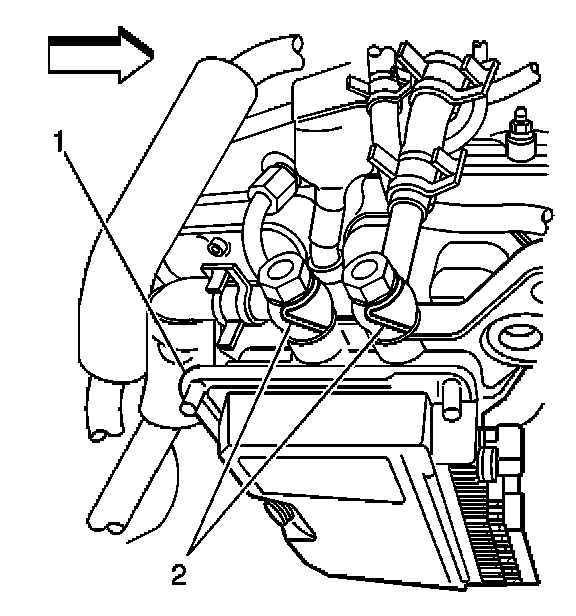 1

2