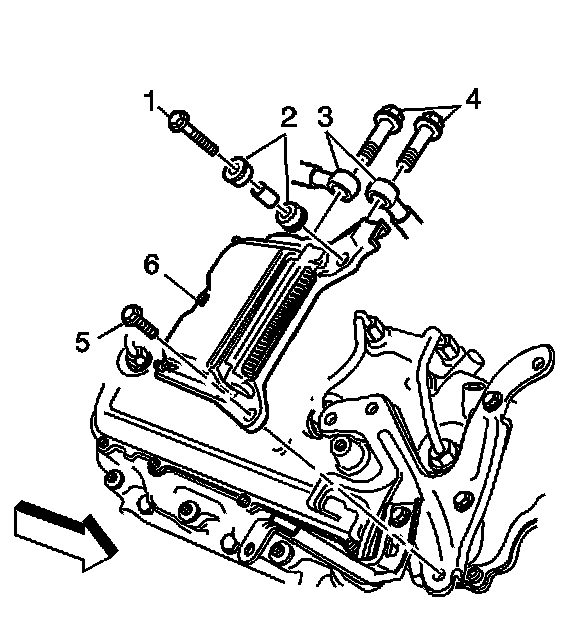 1
2
3
4
6
5