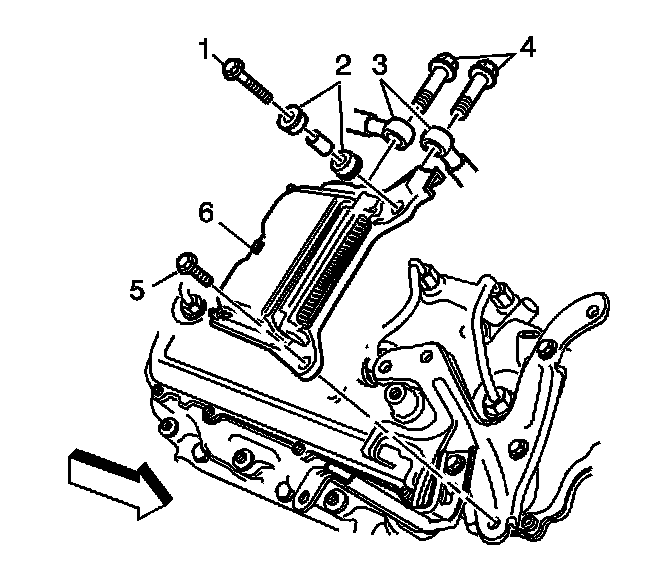 1
2
3
4
6
5