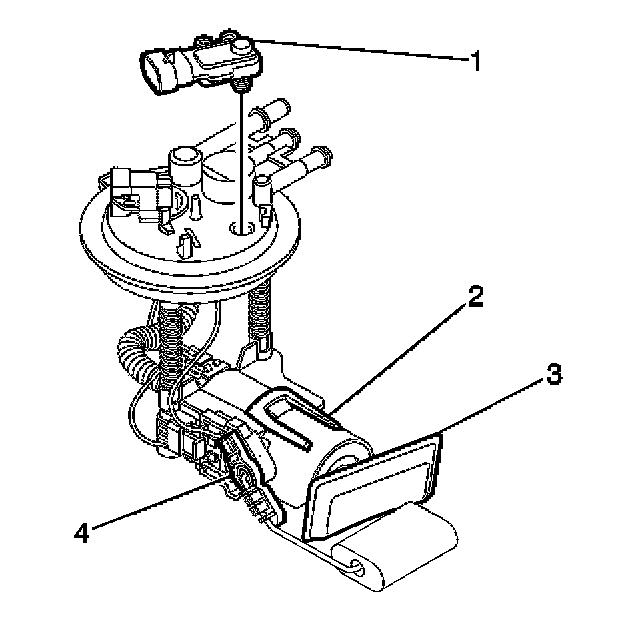 1
2
3
4