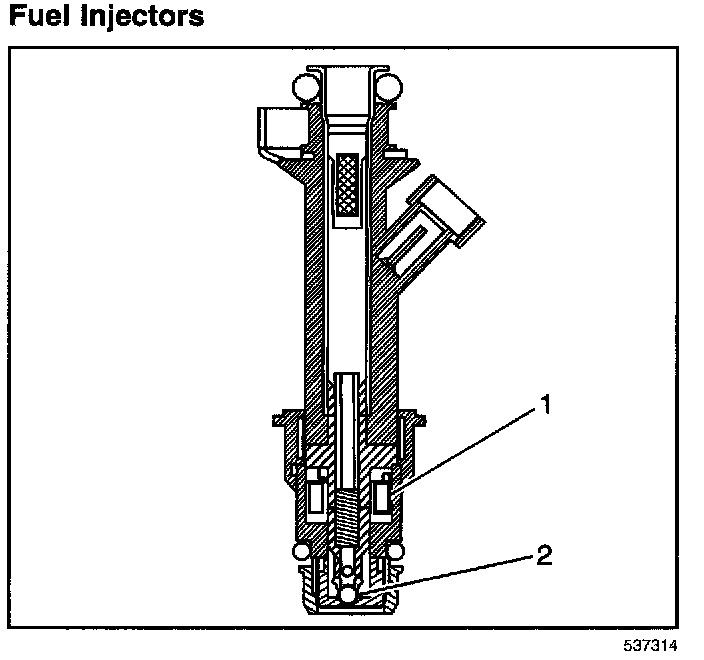 Fuel Injectors

1

2

537314