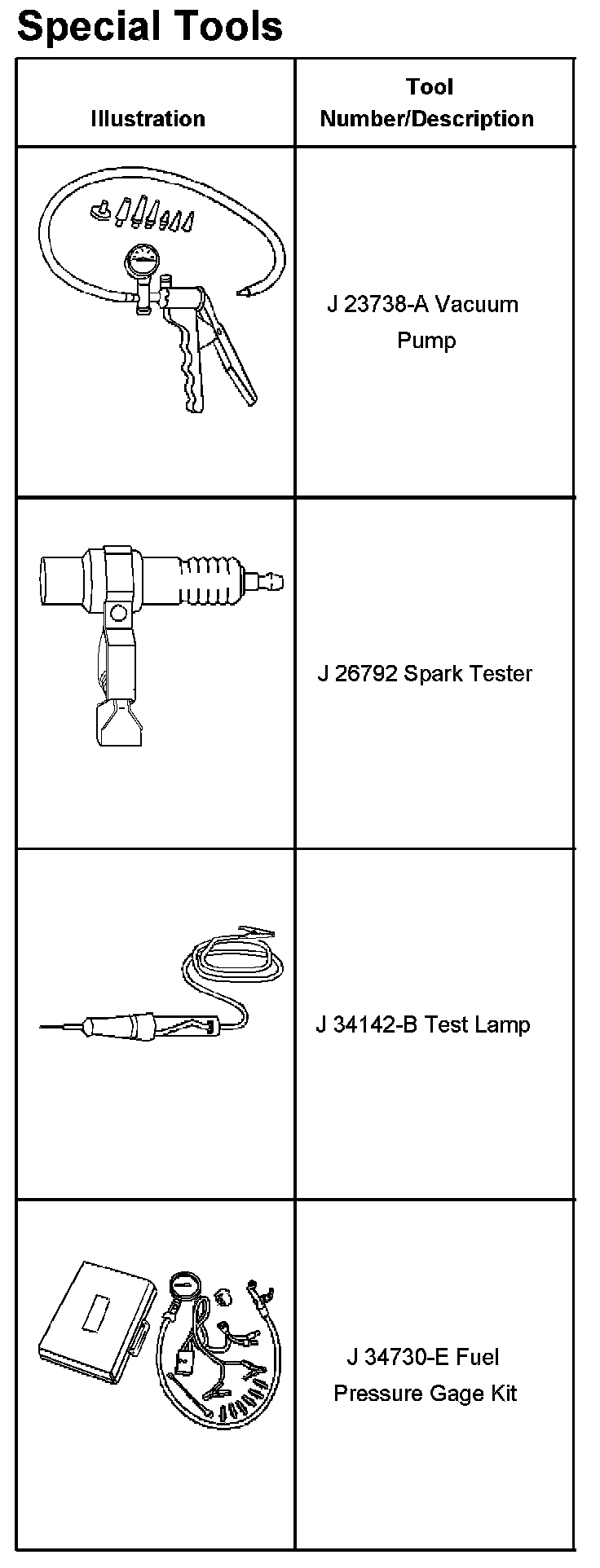 Special Tools

| Illustration | Tool Number/Description |
|---|---|
|  | J 23738-A Vacuum Pump |
|  | J 26792 Spark Tester |
|  | J 34142-B Test Lamp |
|  | J 34730-E Fuel Pressure Gage Kit |