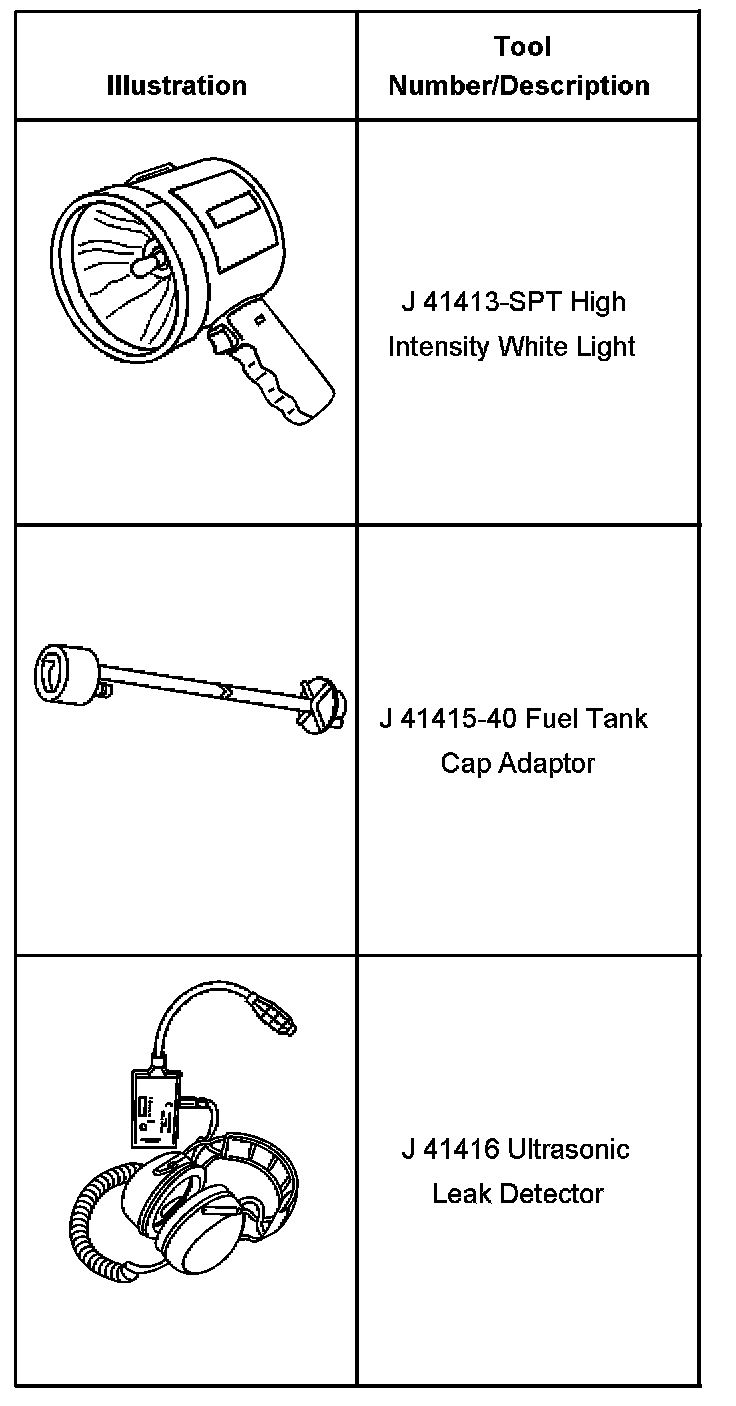 | Illustration | Tool Number/Description |
|---|---|
| | J 41413-SPT High Intensity White Light |
| | J 41415-40 Fuel Tank Cap Adaptor |
| | J 41416 Ultrasonic Leak Detector |