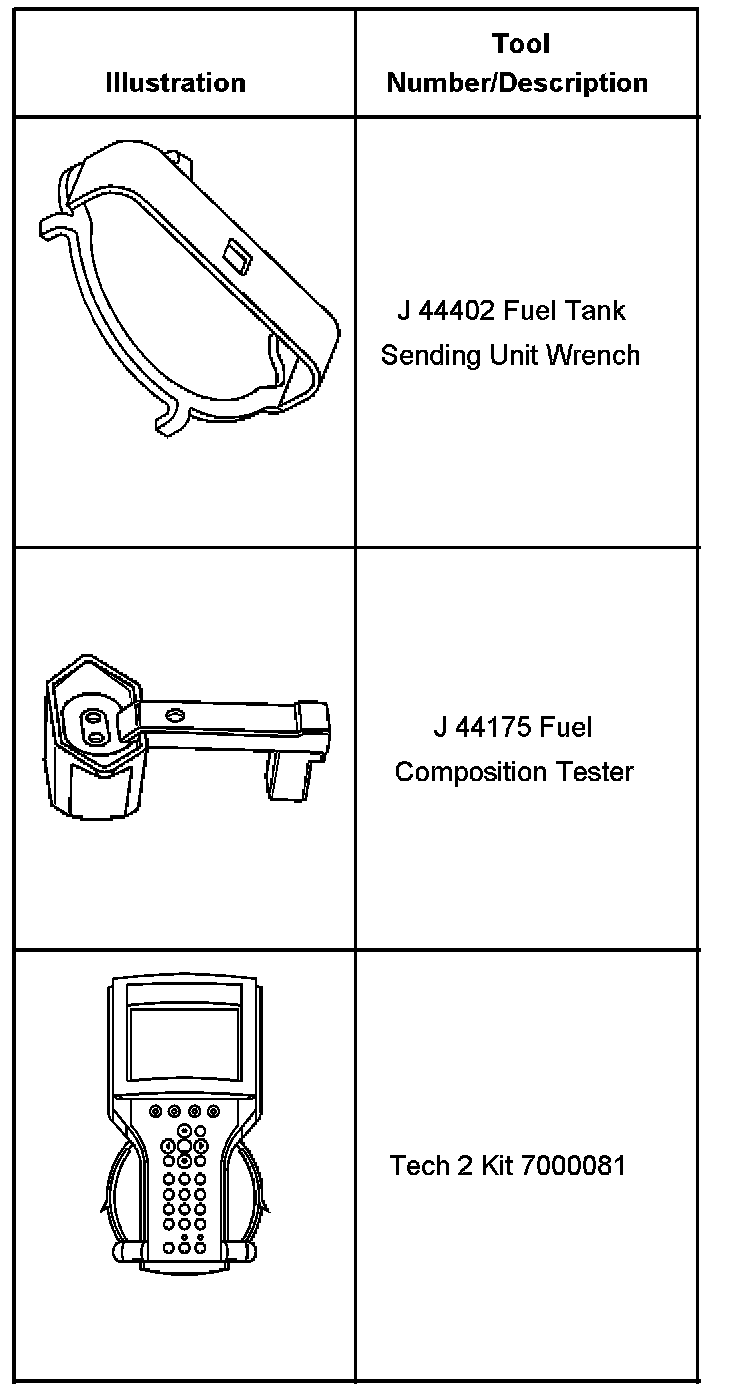 | Illustration | Tool Number/Description |
|---|---|
| | J 44402 Fuel Tank Sending Unit Wrench |
| | J 44175 Fuel Composition Tester |
| | Tech 2 Kit 7000081 |