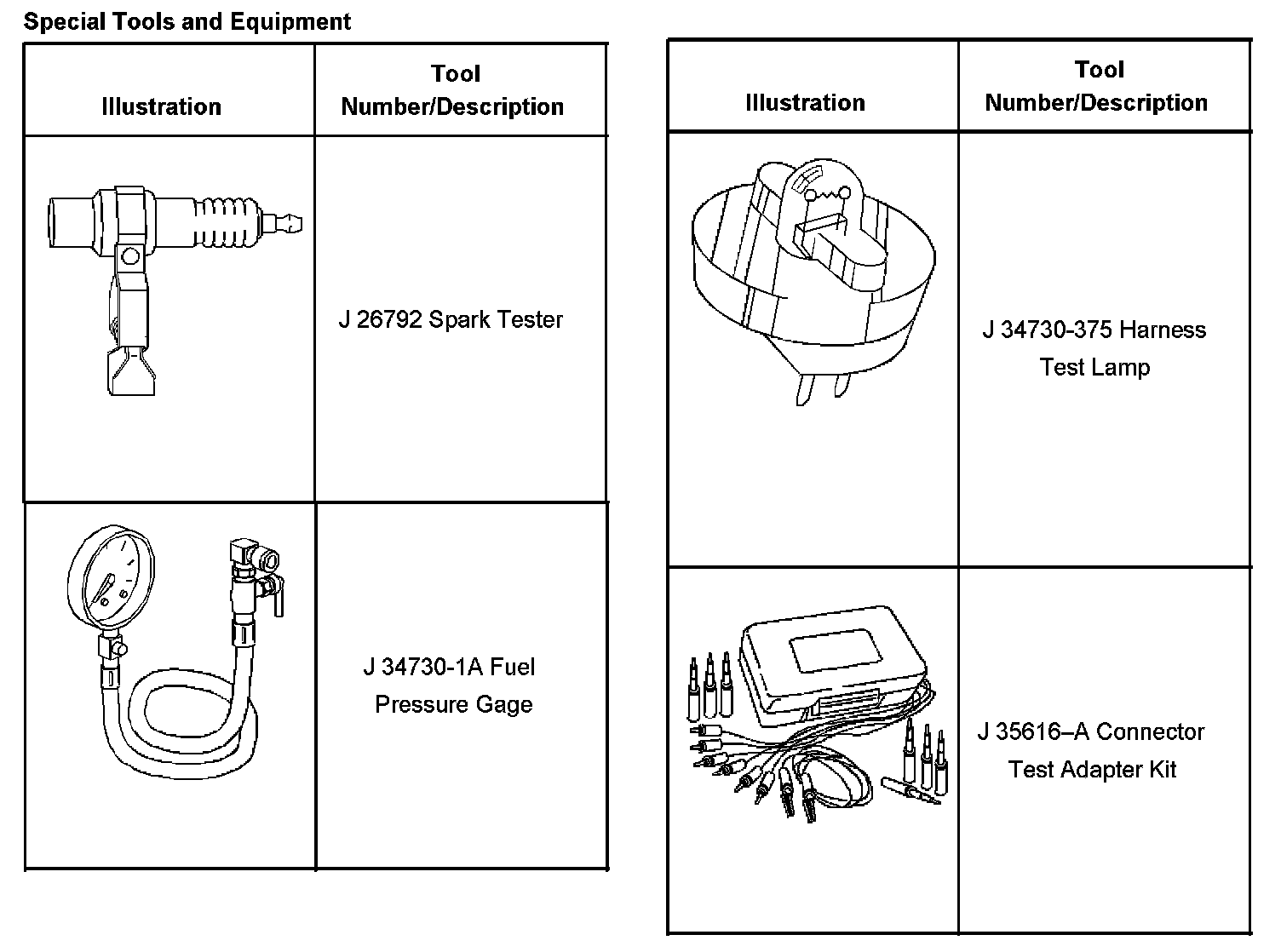 Special Tools and Equipment

| Illustration | Tool Number/Description |
|---|---|
| | J 26792 Spark Tester |
| | J 34730-1A Fuel Pressure Gage |

| Illustration | Tool Number/Description |
|---|---|
| | J 34730-375 Harness Test Lamp |
| | J 35616–A Connector Test Adapter Kit |