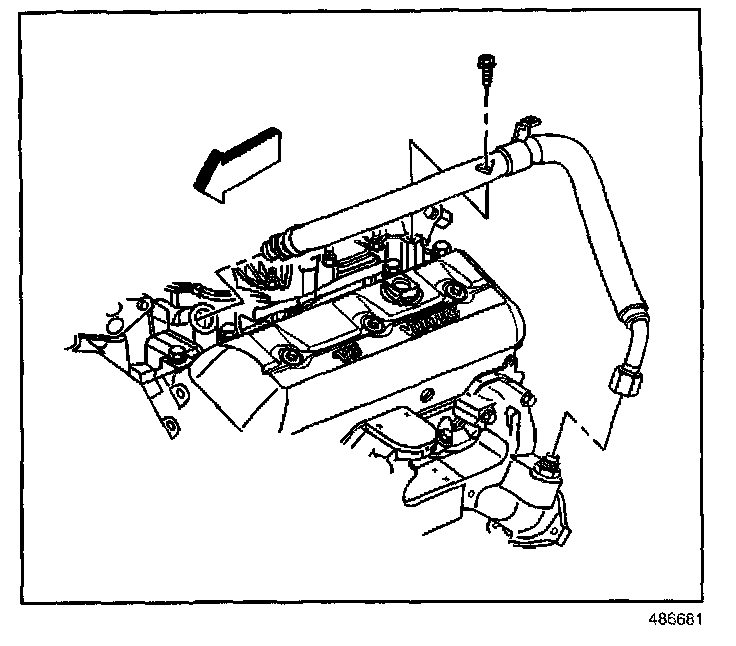 486681