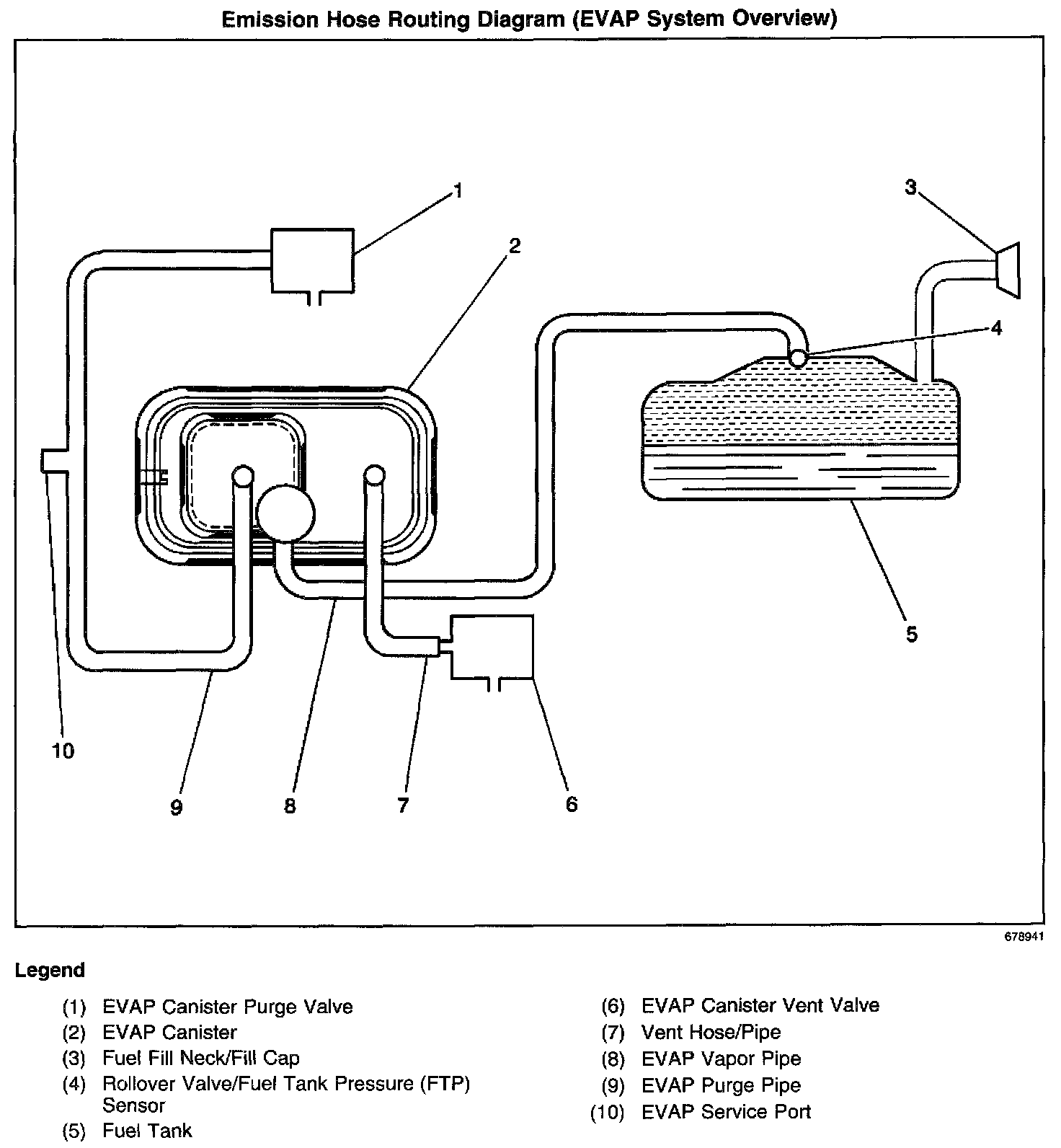 Emission Hose Routing Diagram (EVAP System Overview)

1

2

3

4

5

10

9

8

7

6

678941

Legend

(1) EVAP Canister Purge Valve
(2) EVAP Canister
(3) Fuel Fill Neck/Fill Cap
(4) Rollover Valve/Fuel Tank Pressure (FTP) Sensor
(5) Fuel Tank

(6) EVAP Canister Vent Valve
(7) Vent Hose/Pipe
(8) EVAP Vapor Pipe
(9) EVAP Purge Pipe
(10) EVAP Service Port