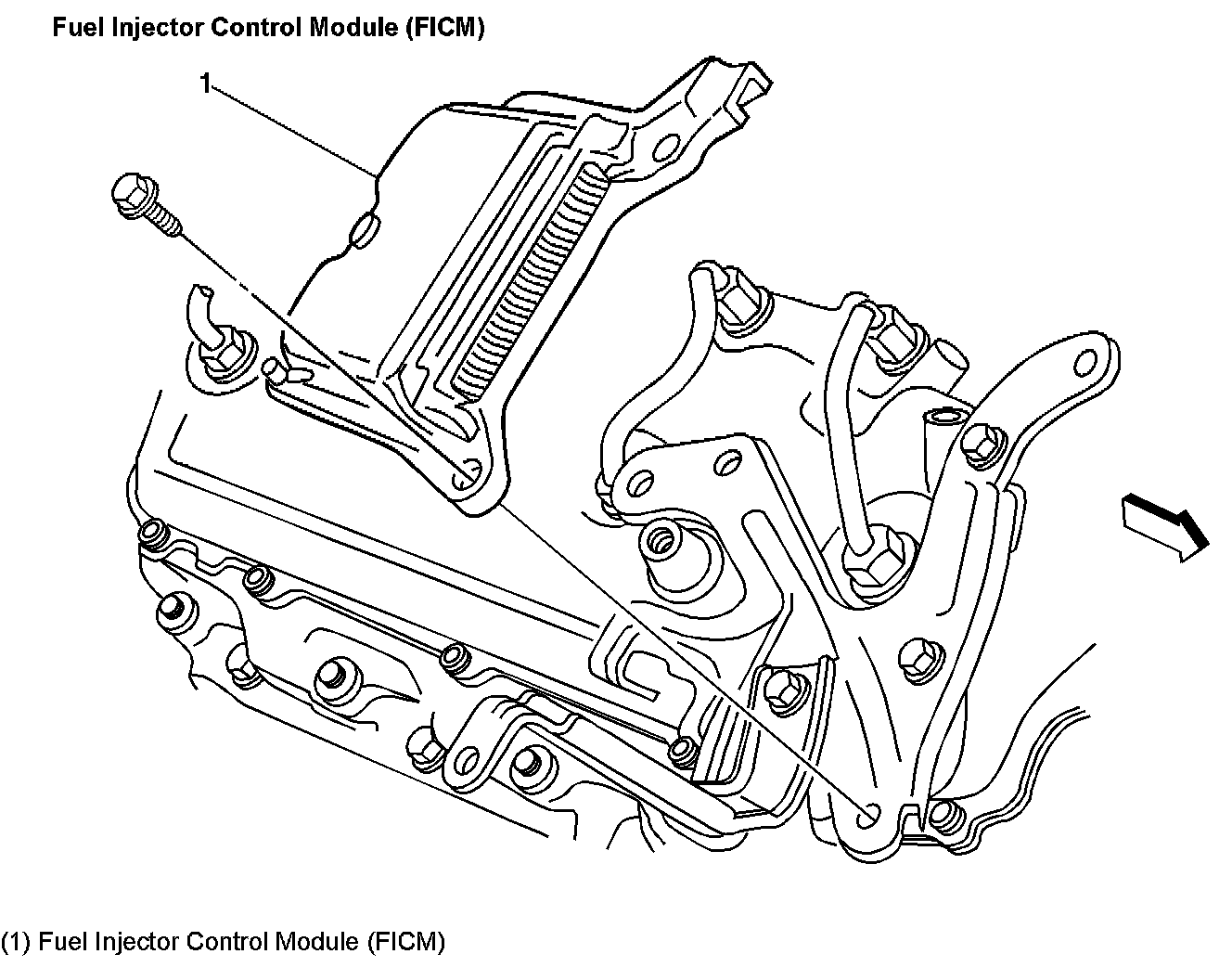 Fuel Injector Control Module (FICM)

1

(1) Fuel Injector Control Module (FICM)