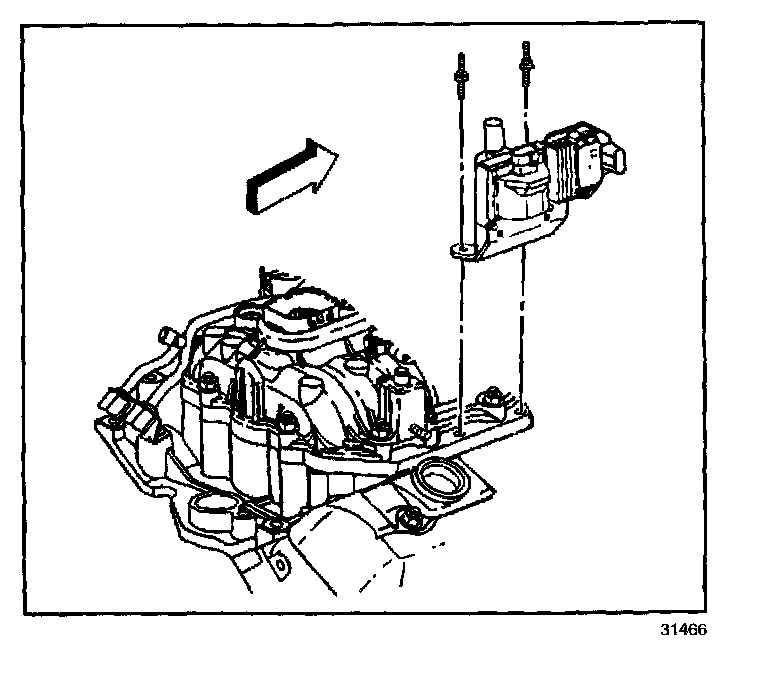 31466