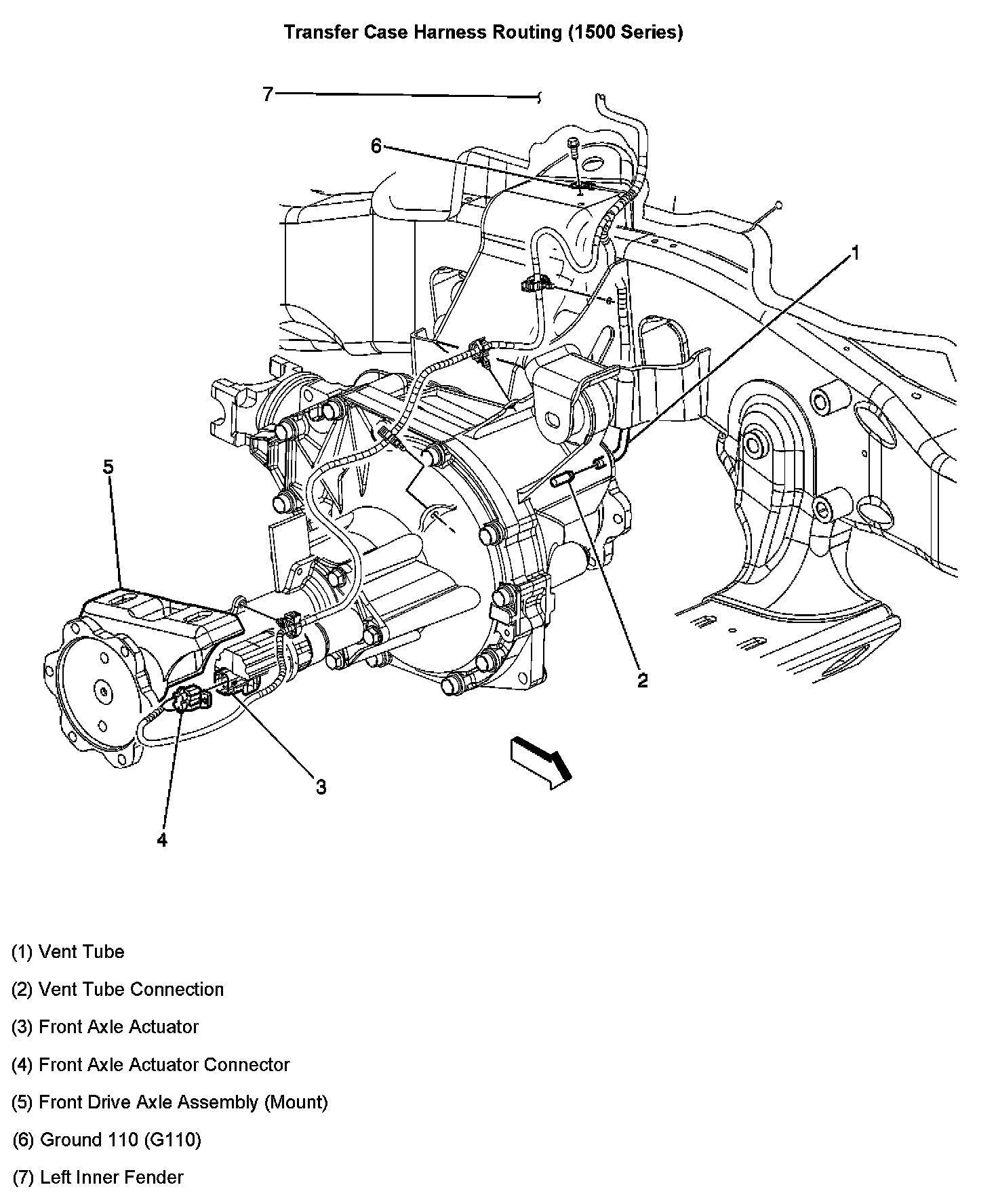 Transfer Case Harness Routing (1500 Series)

7
6
1
5
2
3
4

(1) Vent Tube

(2) Vent Tube Connection

(3) Front Axle Actuator

(4) Front Axle Actuator Connector

(5) Front Drive Axle Assembly (Mount)

(6) Ground 110 (G110)

(7) Left Inner Fender