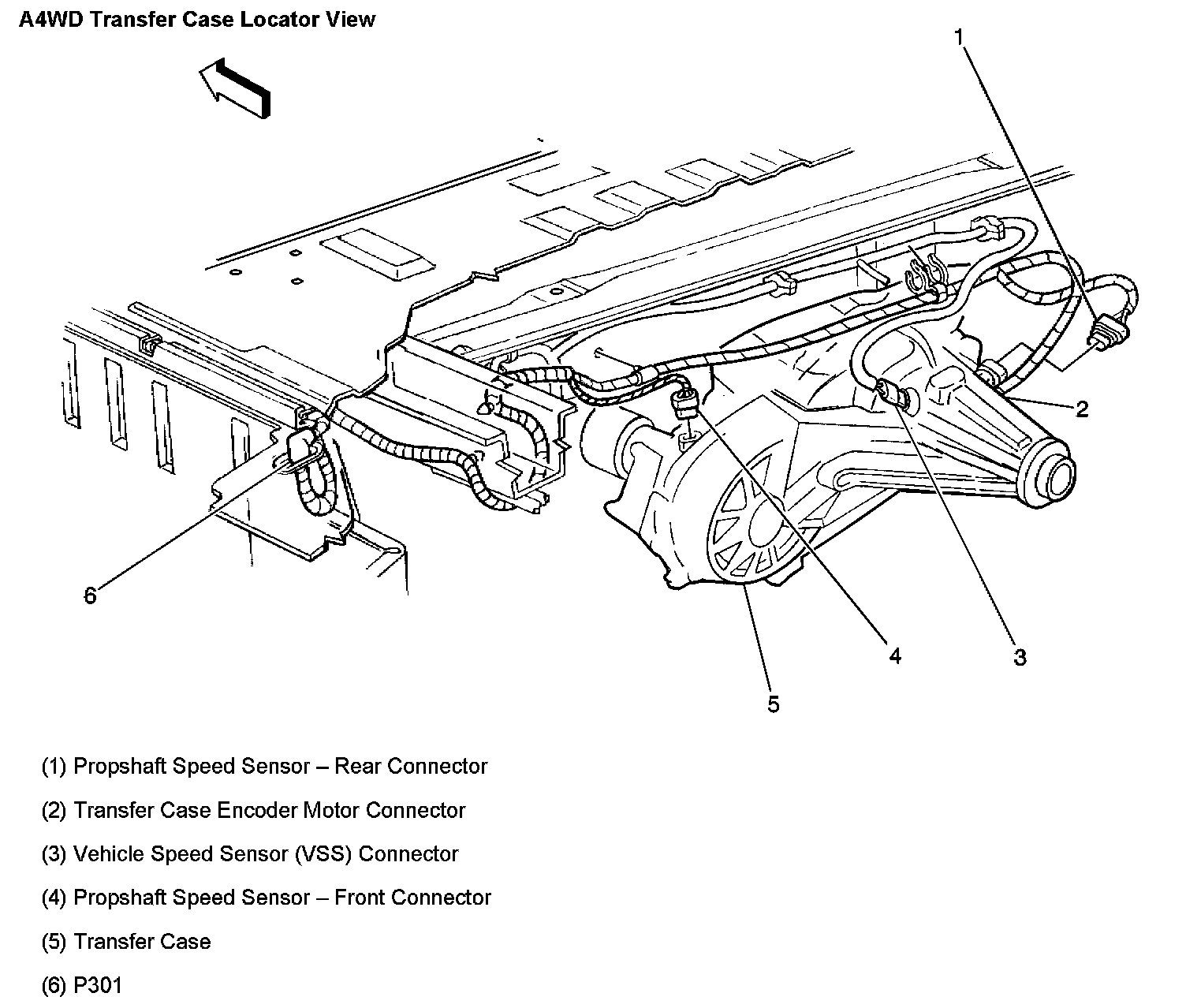 A4WD Transfer Case Locator View

1

2

6

4

3

5

(1) Propshaft Speed Sensor – Rear Connector

(2) Transfer Case Encoder Motor Connector

(3) Vehicle Speed Sensor (VSS) Connector

(4) Propshaft Speed Sensor – Front Connector

(5) Transfer Case

(6) P301