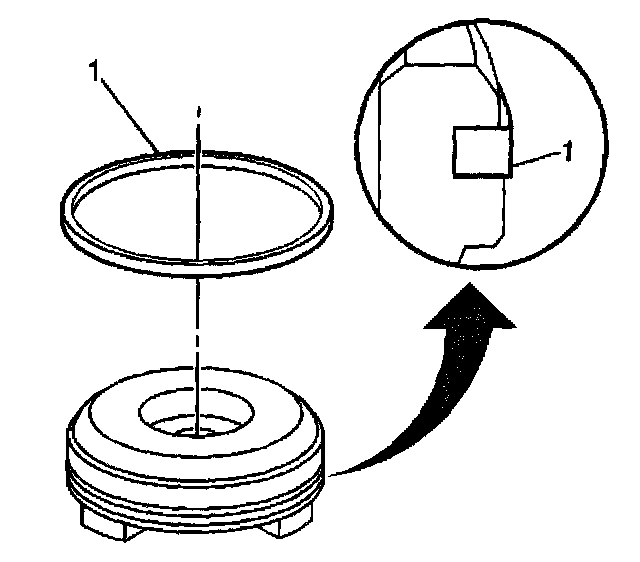 1

1