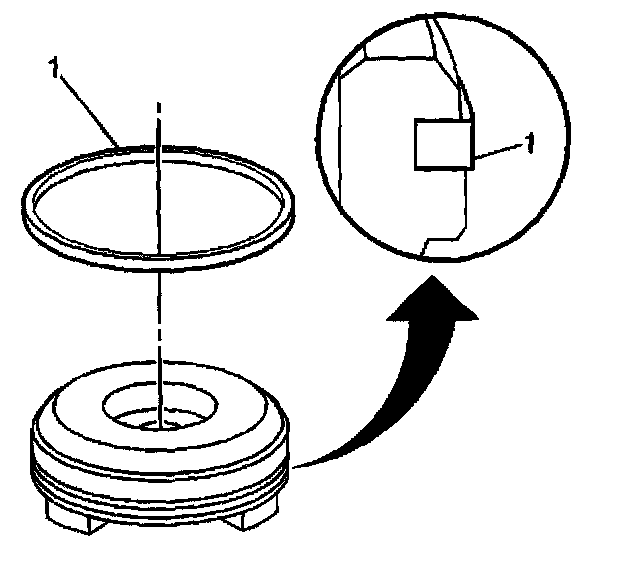 1
1