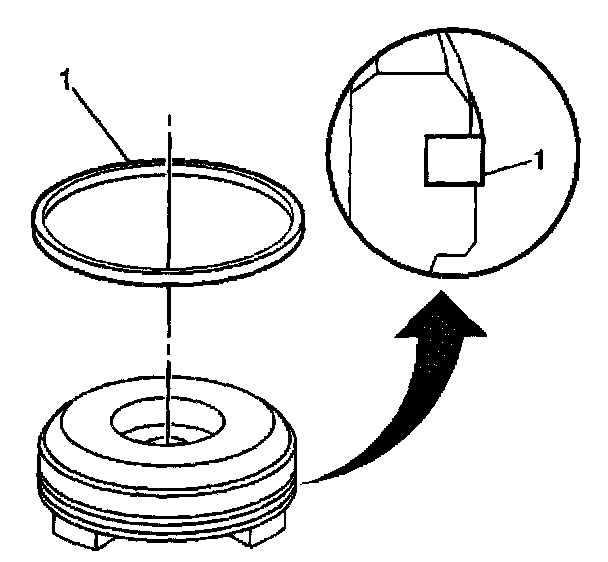 1

1