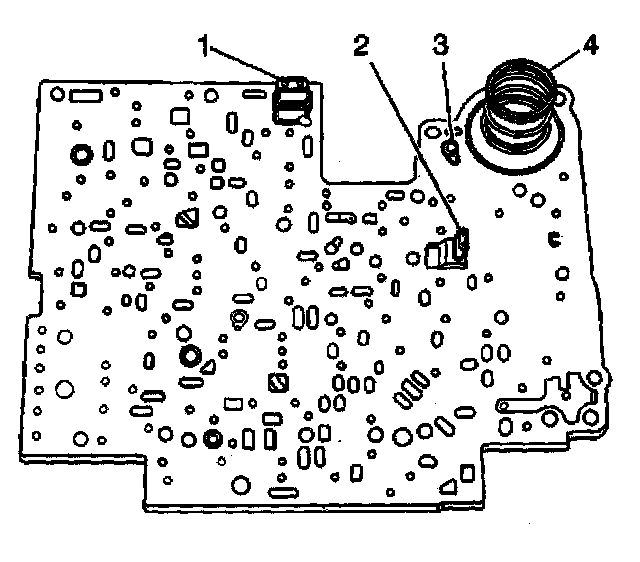 1
2
3
4