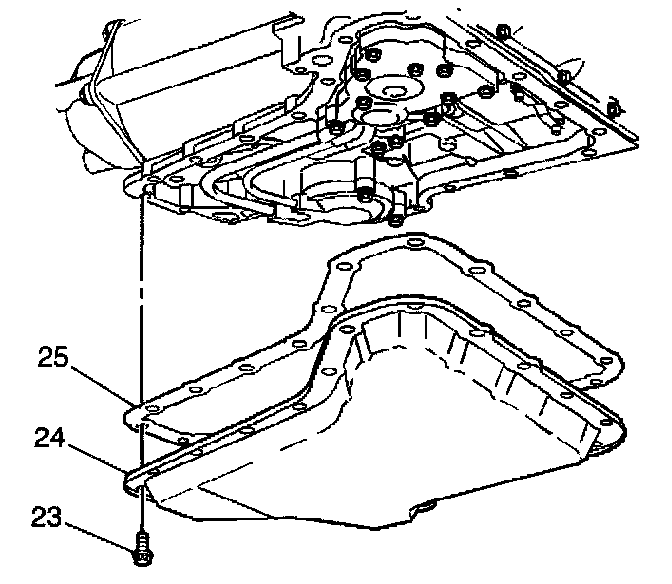 25
24
23