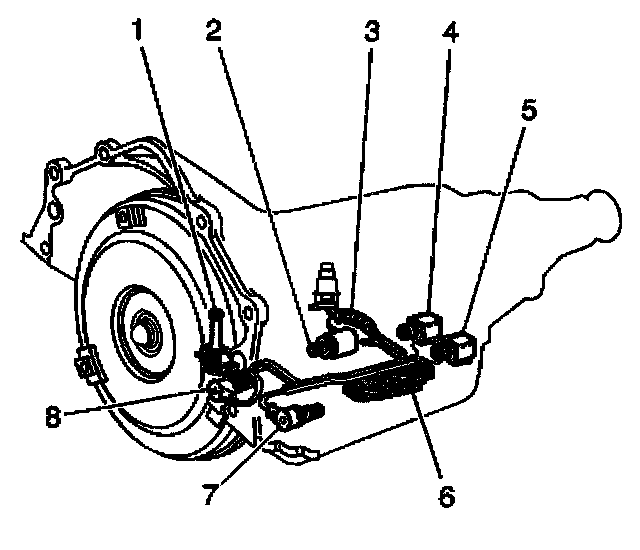 1
2
3
4
5
8
7
6