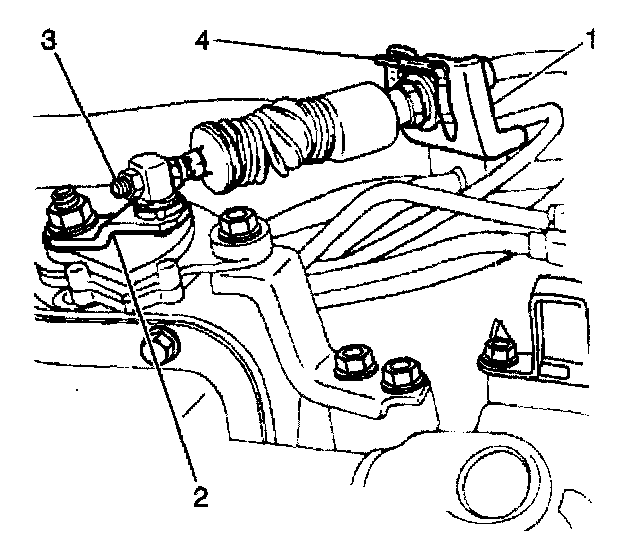 3
4
1
2