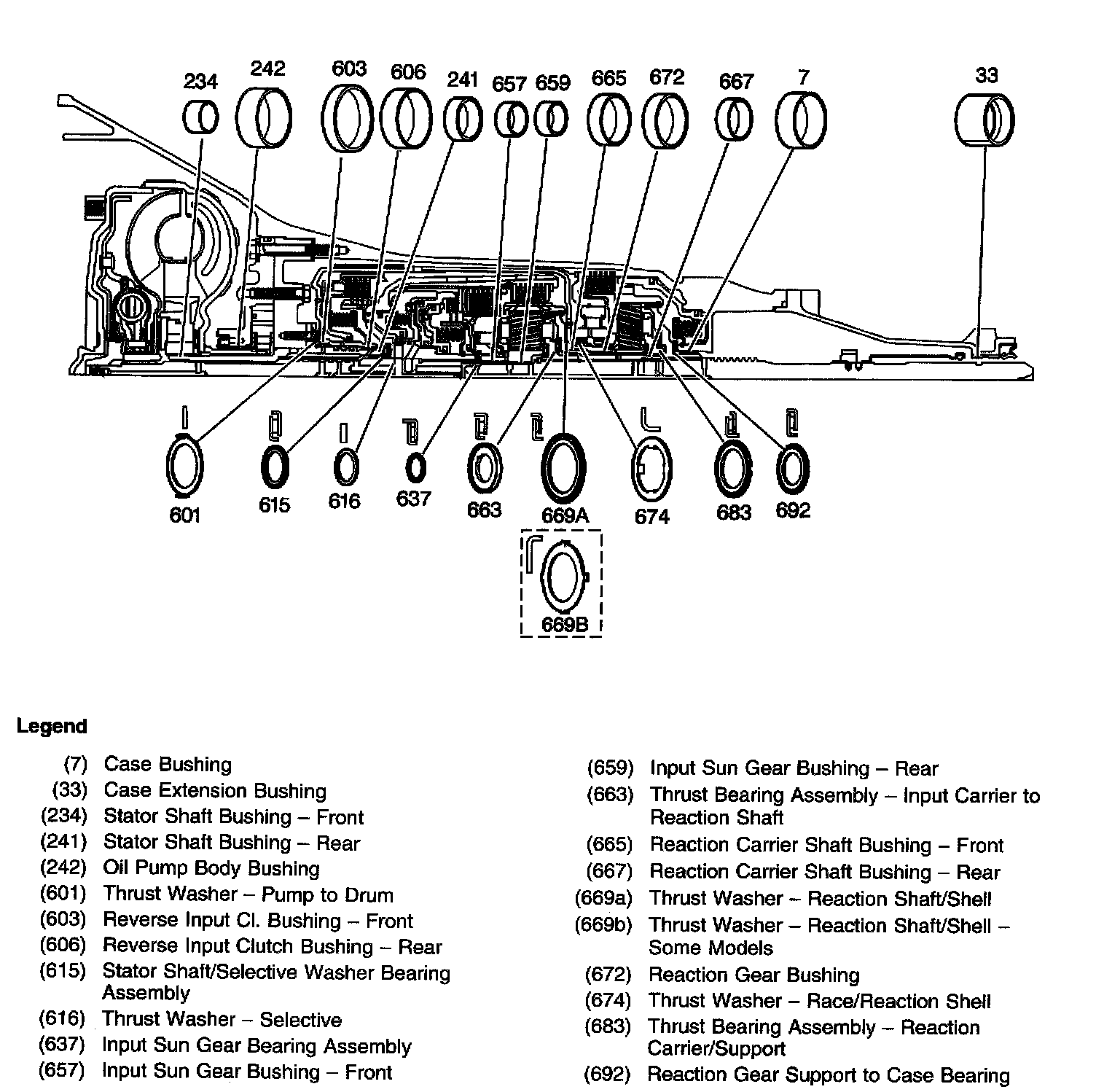 234 242 603 606 241 657 659 665 672 667 7 33

601 615 616 637 663 669A 674 683 692

669B

Legend

(7) Case Bushing
(33) Case Extension Bushing
(234) Stator Shaft Bushing – Front
(241) Stator Shaft Bushing – Rear
(242) Oil Pump Body Bushing
(601) Thrust Washer – Pump to Drum
(603) Reverse Input Cl. Bushing – Front
(606) Reverse Input Clutch Bushing – Rear
(615) Stator Shaft/Selective Washer Bearing Assembly
(616) Thrust Washer – Selective
(637) Input Sun Gear Bearing Assembly
(657) Input Sun Gear Bushing – Front

(659) Input Sun Gear Bushing – Rear
(663) Thrust Bearing Assembly – Input Carrier to Reaction Shaft
(665) Reaction Carrier Shaft Bushing – Front
(667) Reaction Carrier Shaft Bushing – Rear
(669a) Thrust Washer – Reaction Shaft/Shell
(669b) Thrust Washer – Reaction Shaft/Shell – Some Models
(672) Reaction Gear Bushing
(674) Thrust Washer – Race/Reaction Shell
(683) Thrust Bearing Assembly – Reaction Carrier/Support
(692) Reaction Gear Support to Case Bearing