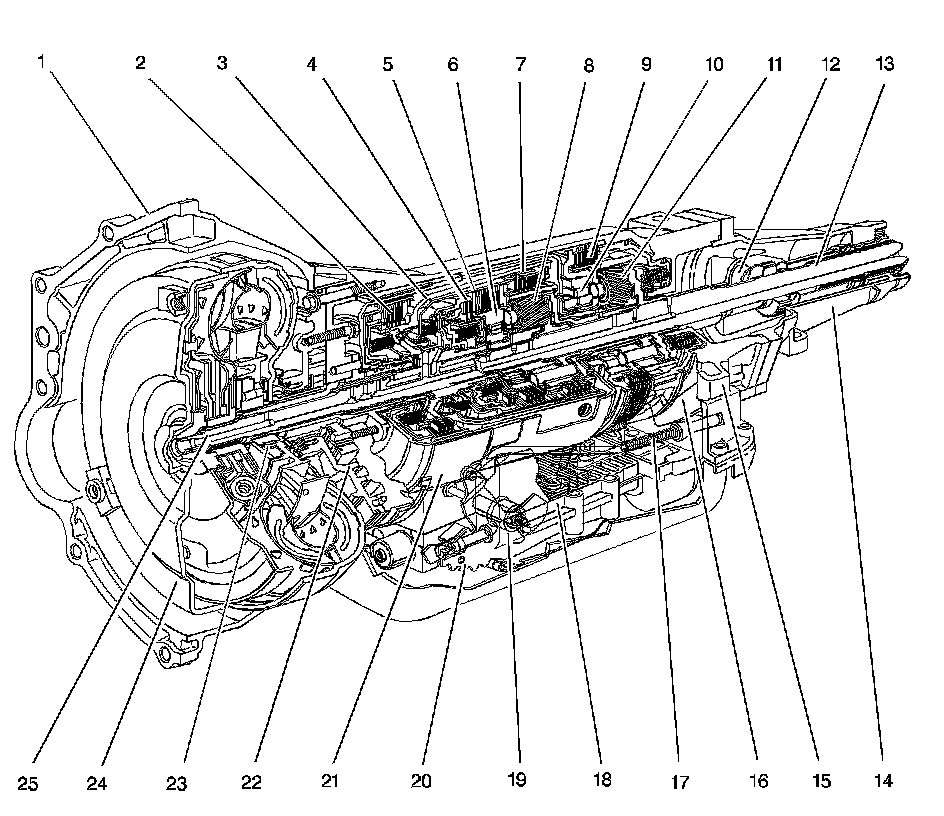 1 2 3 4 5 6 7 8 9 10 11 12 13

25 24 23 22 21 20 19 18 17 16 15 14