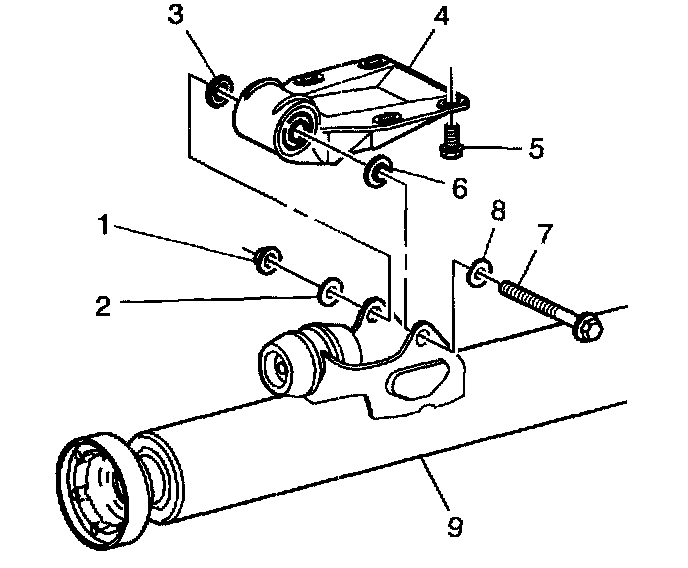 3
4
5
6
1
8
7
2
9