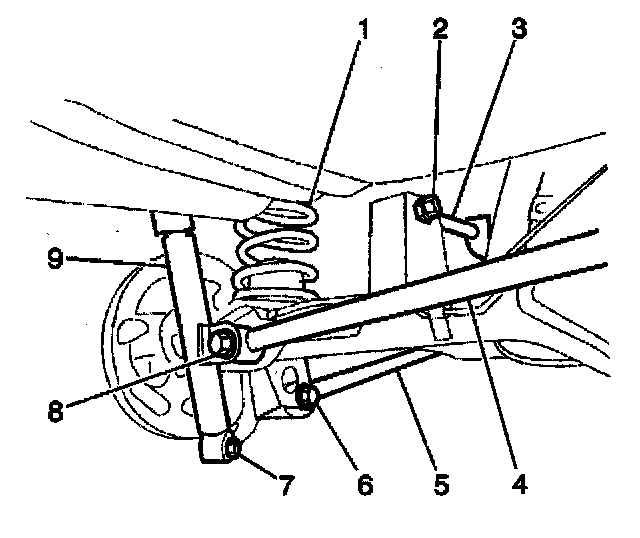 1
2
3
9
8
7
6
5
4