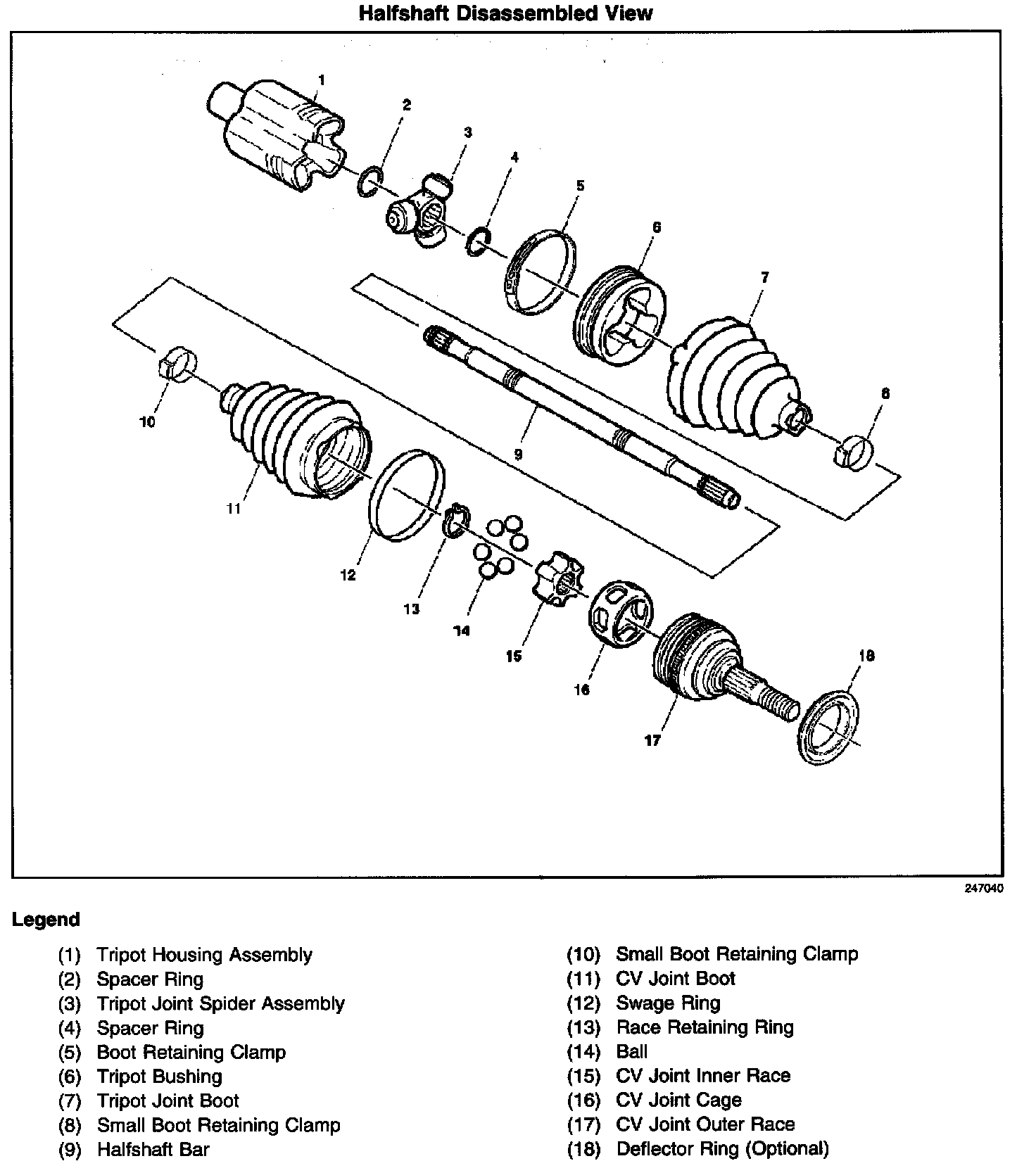 Halfshaft Disassembled View

1
2
3
4
5
6
7
8
9
10
11
12
13
14
15
16
17
18

247040

Legend

(1) Tripot Housing Assembly
(2) Spacer Ring
(3) Tripot Joint Spider Assembly
(4) Spacer Ring
(5) Boot Retaining Clamp
(6) Tripot Bushing
(7) Tripot Joint Boot
(8) Small Boot Retaining Clamp
(9) Halfshaft Bar

(10) Small Boot Retaining Clamp
(11) CV Joint Boot
(12) Swage Ring
(13) Race Retaining Ring
(14) Ball
(15) CV Joint Inner Race
(16) CV Joint Cage
(17) CV Joint Outer Race
(18) Deflector Ring (Optional)