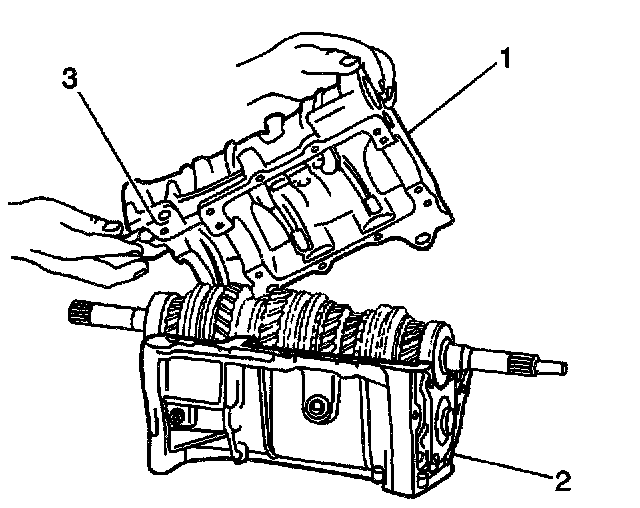 3
1
2