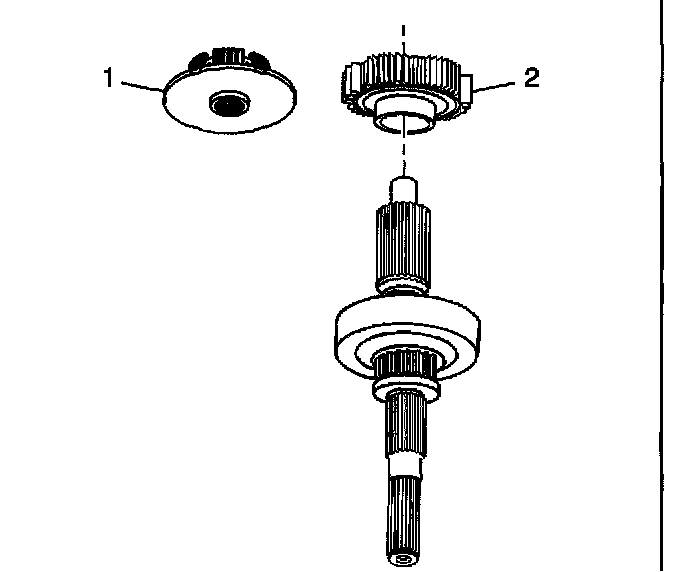 1
2