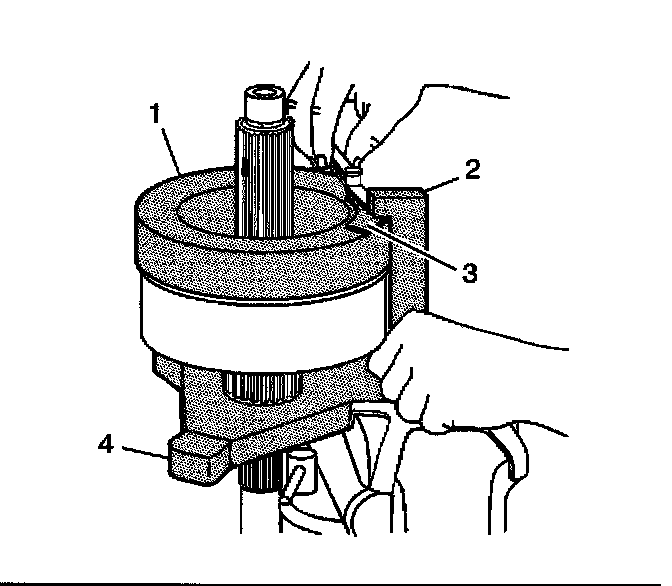 1
2
3
4