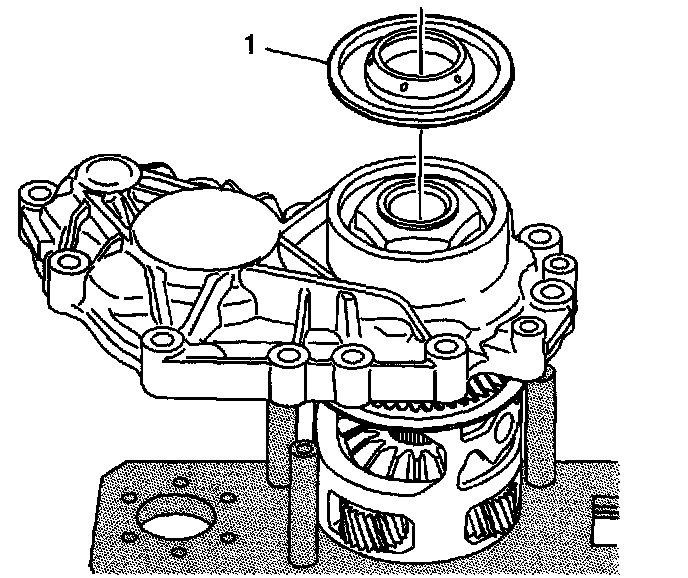 1