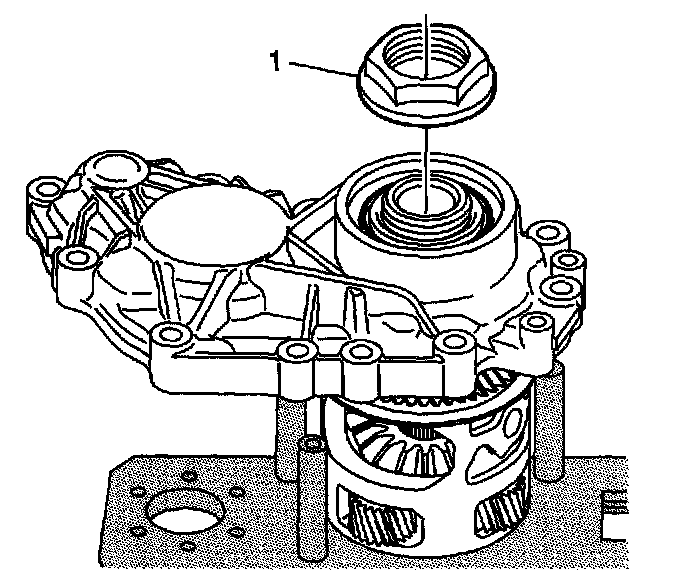 1